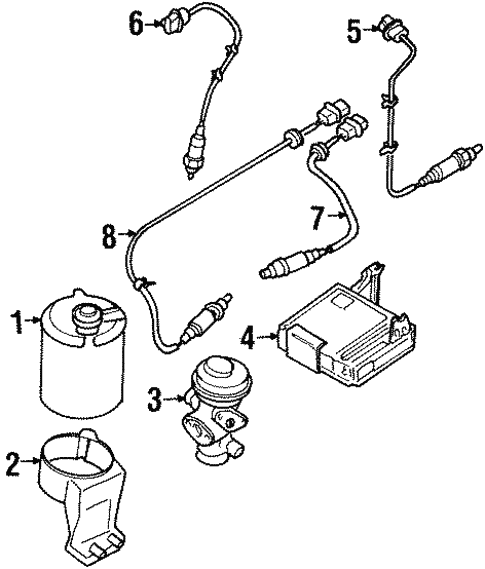 6
5
8
7
1
4
3
2