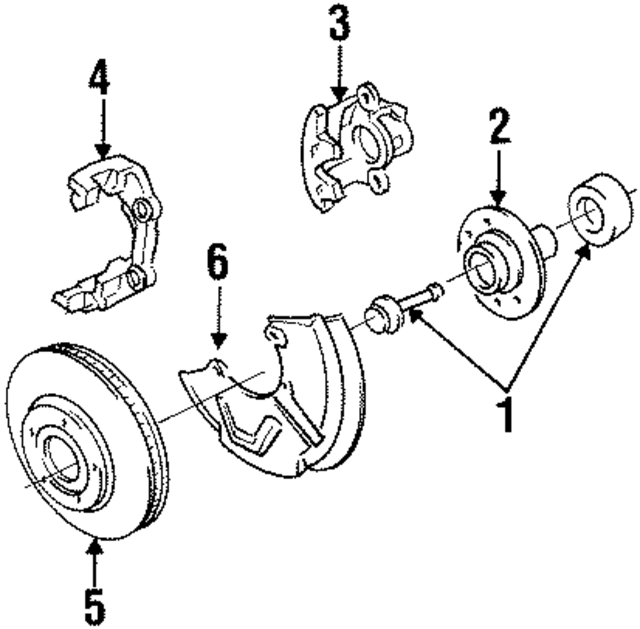 3
4
2
6
1
5