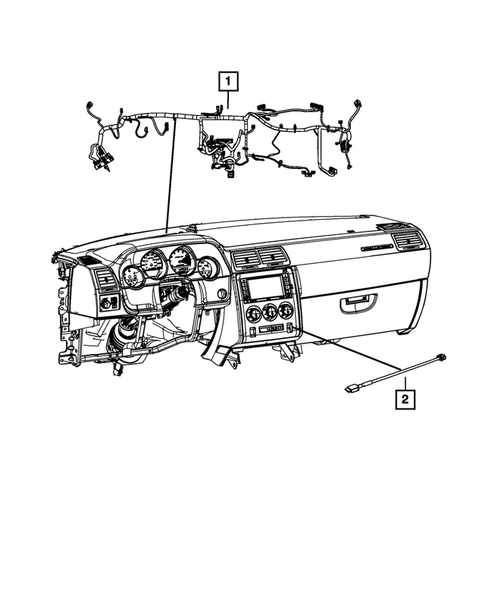 1

2