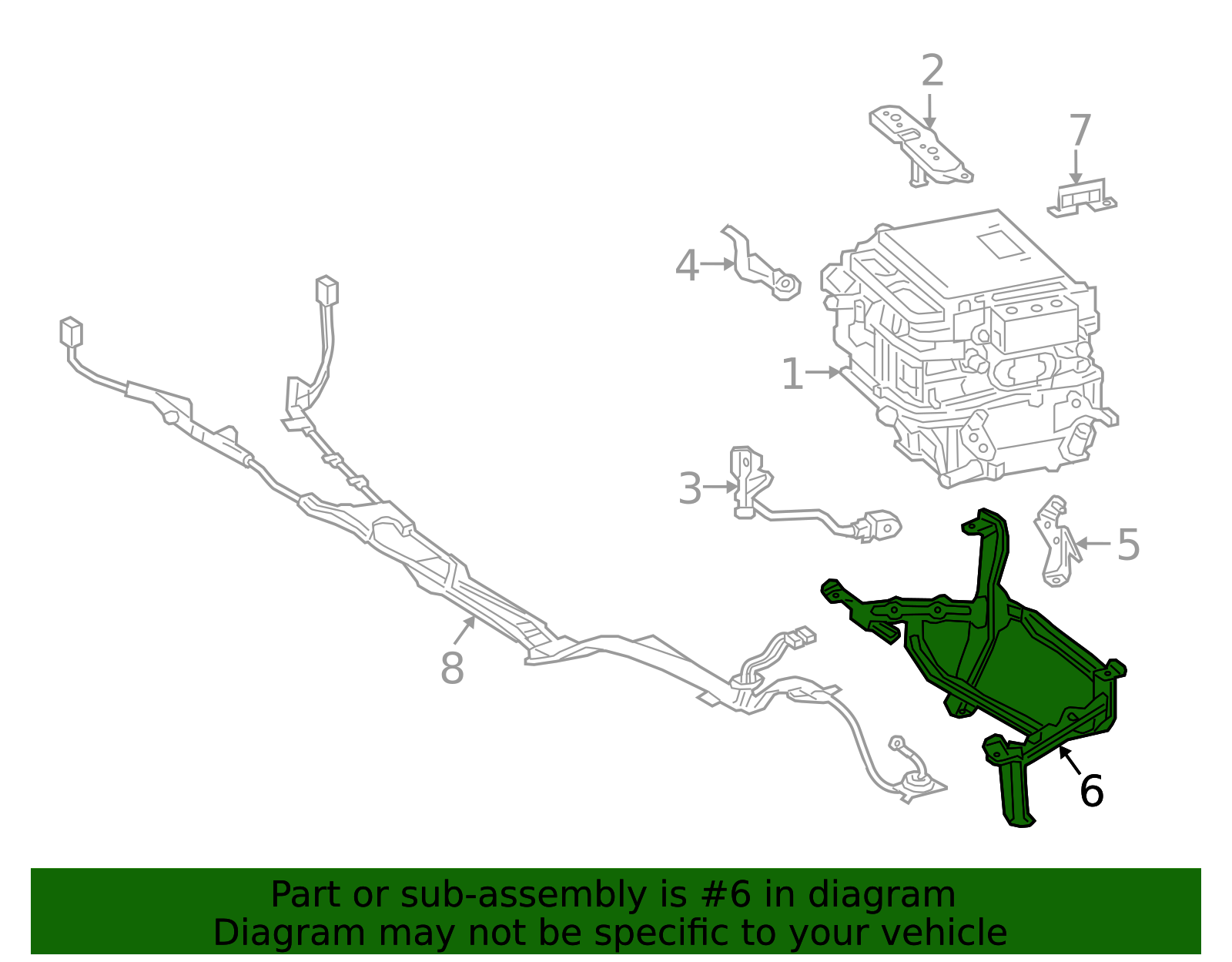 2
7
4
1
3
5
8
6

Part or sub-assembly is #6 in diagram
Diagram may not be specific to your vehicle