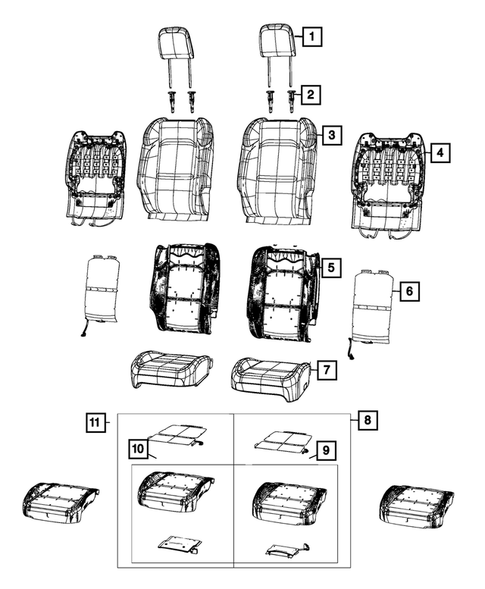 1
2
3
4
5
6
7
11
8
10
9