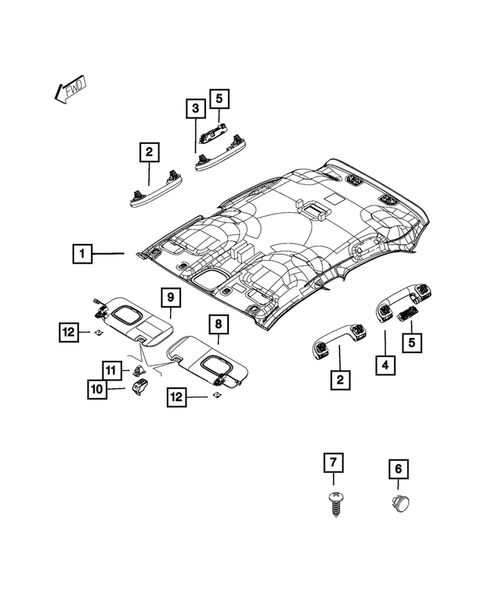 FWD

3
5
2
1
9
8
12
11
10
12
2
4
5
7
6