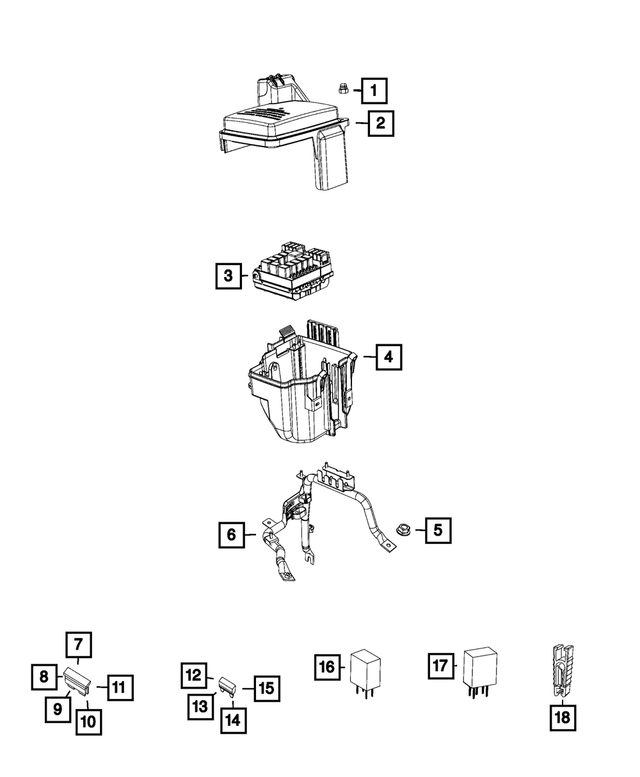 1
2
3
4
6
5
7
8
11
9
10
12
15
13
14
16
17
18