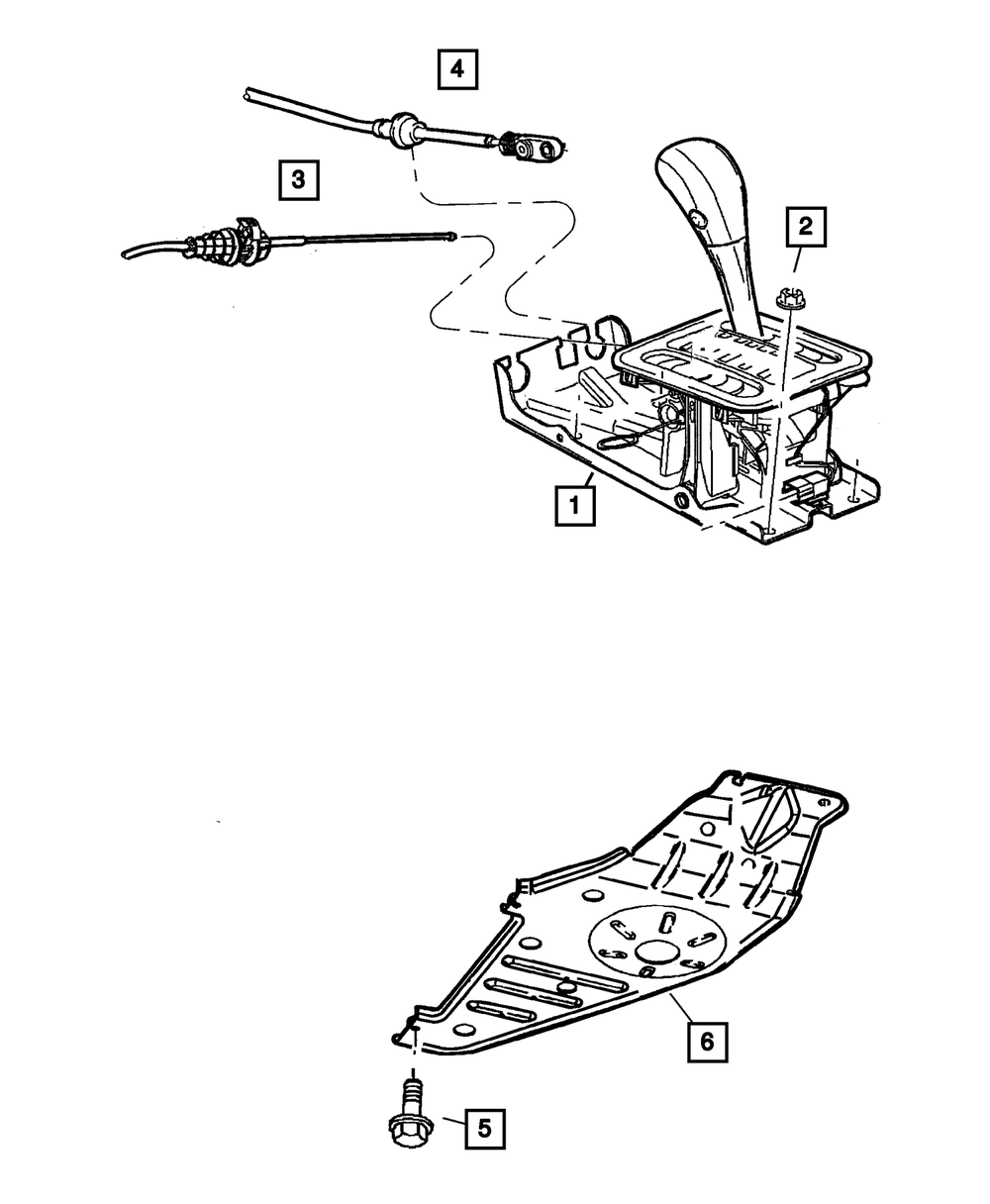 4
3
2
1
6
5