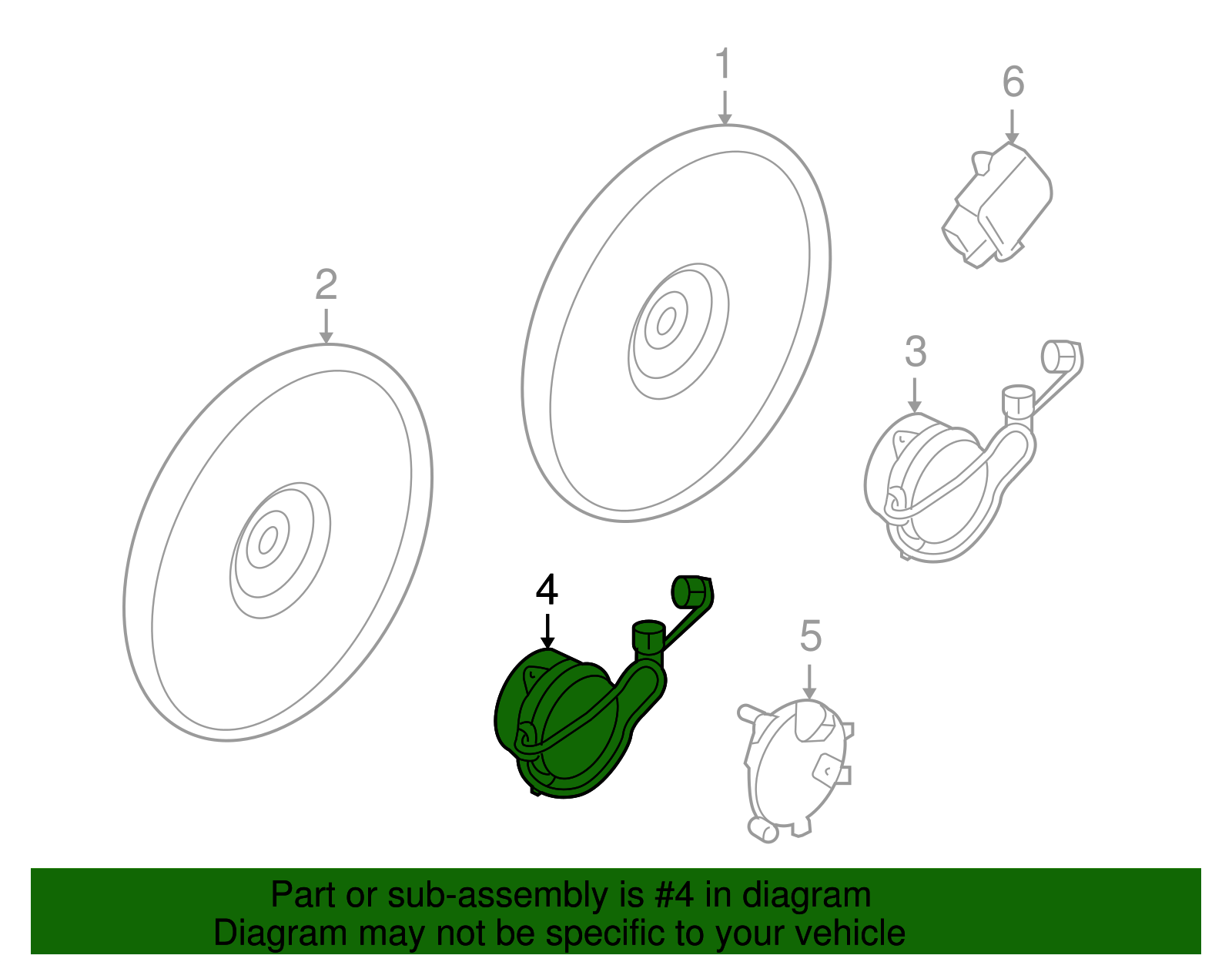 1
6
2
3
4
5
Part or sub-assembly is #4 in diagram
Diagram may not be specific to your vehicle