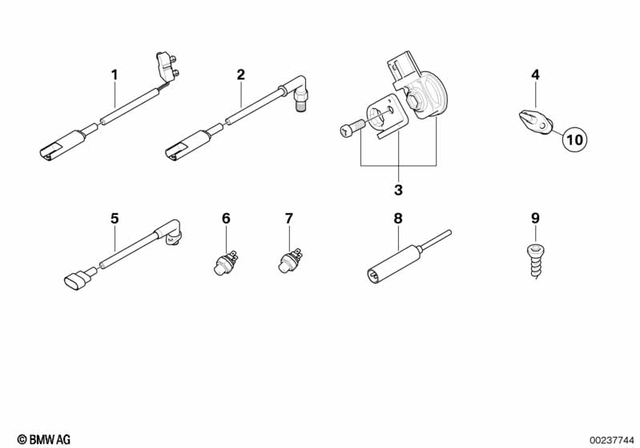 1
2
3
4
10
5
6
7
8
9
© BMW AG
00237744