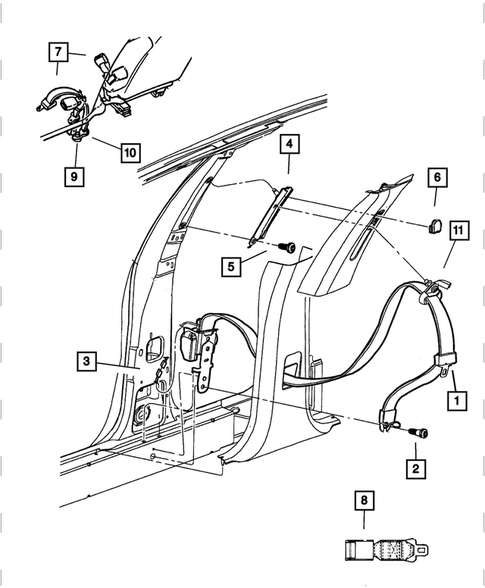 7
10
9
4
6
11
5
3
1
2
8