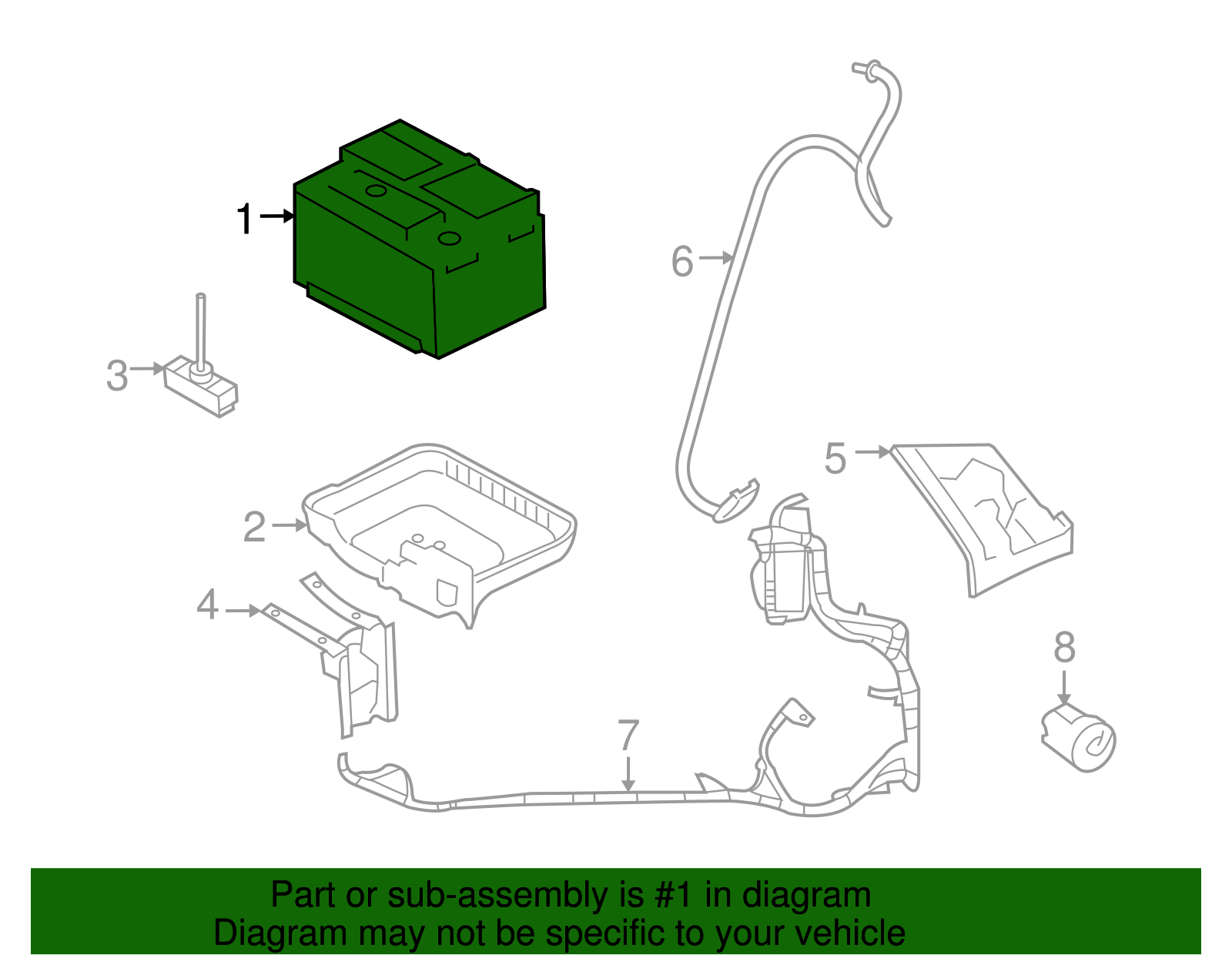 1
6
3
5
2
4
8
7

Part or sub-assembly is #1 in diagram
Diagram may not be specific to your vehicle