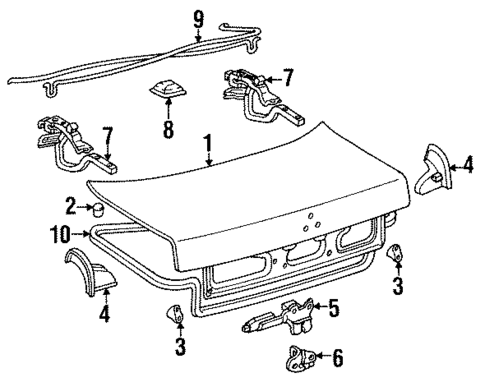 9
7
8
7
1
4
2
10
3
4
5
3
6