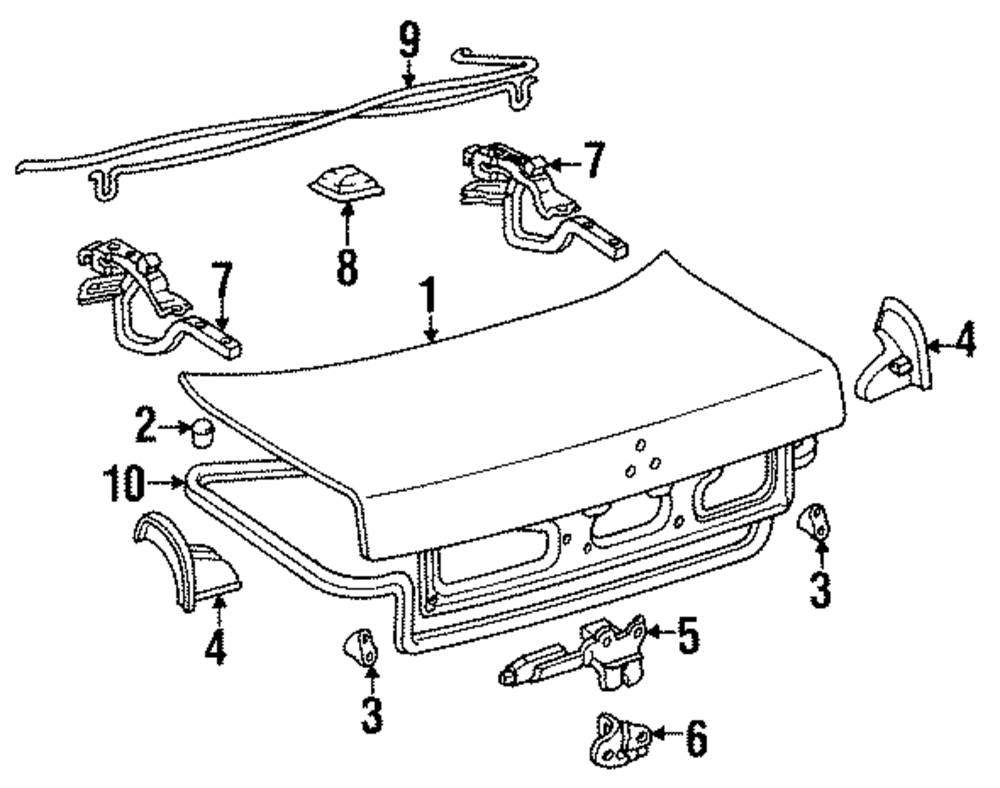 9
7
8
7
1
4
2
10
3
4
5
3
6