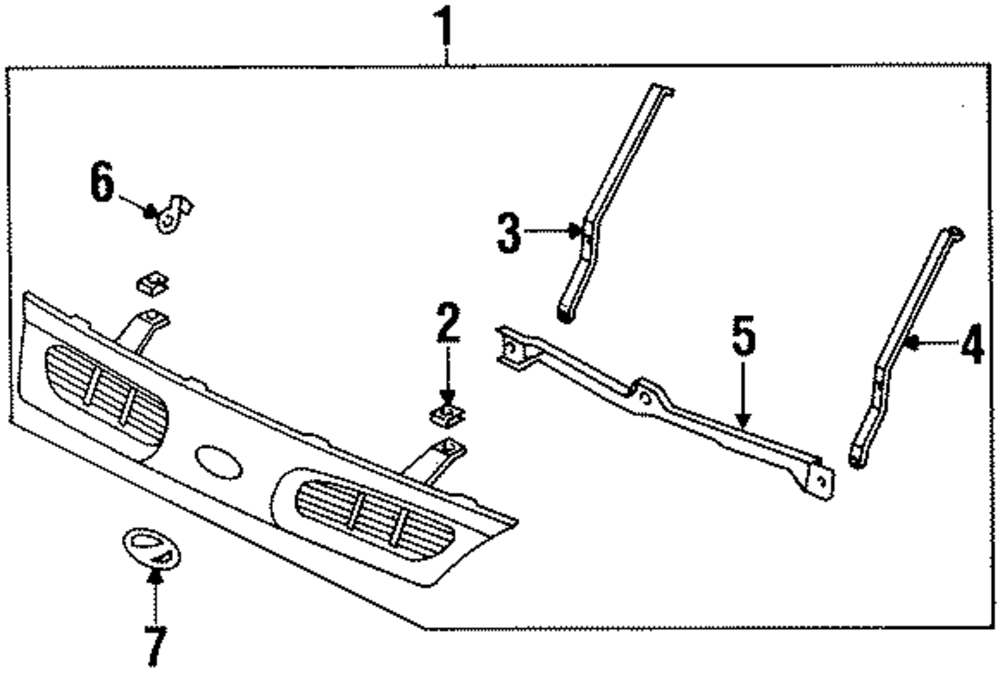 1
6
3
2
5
4
7