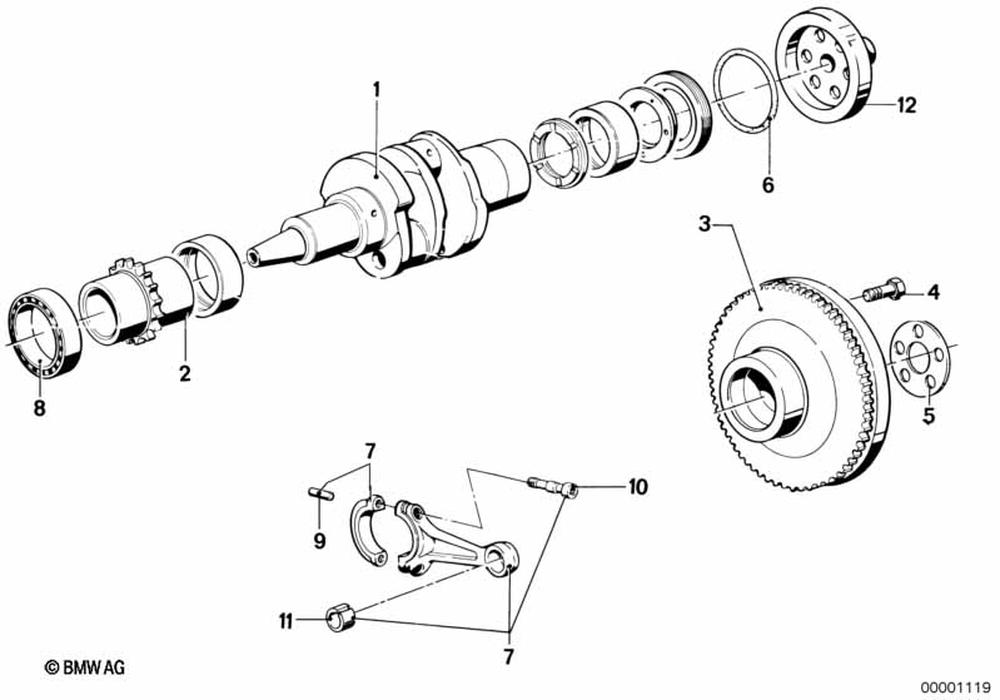 1
12
6
3
4
5
2
8
7
10
9
11
7
© BMW AG
00001119