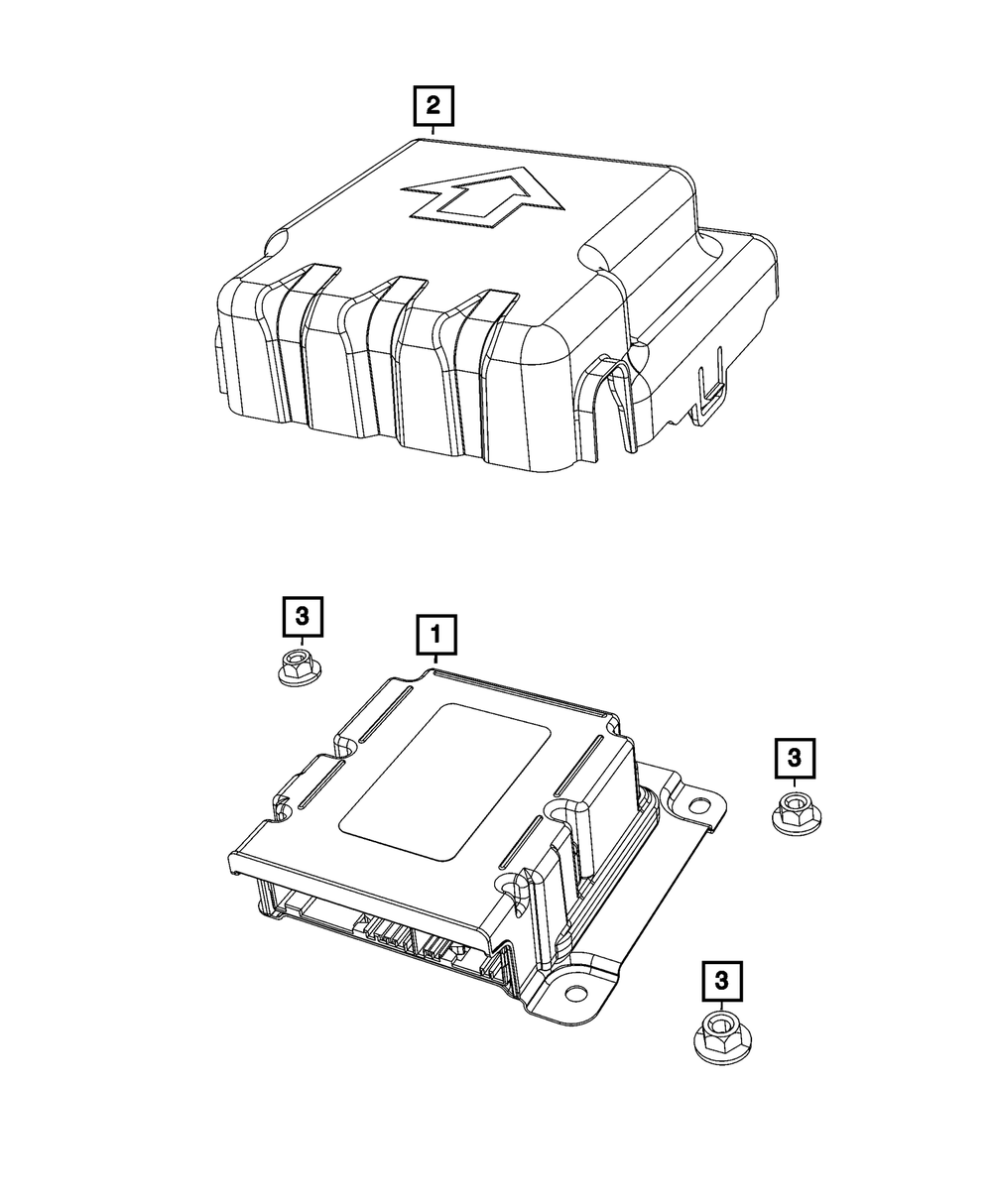 2

3

1

3

3