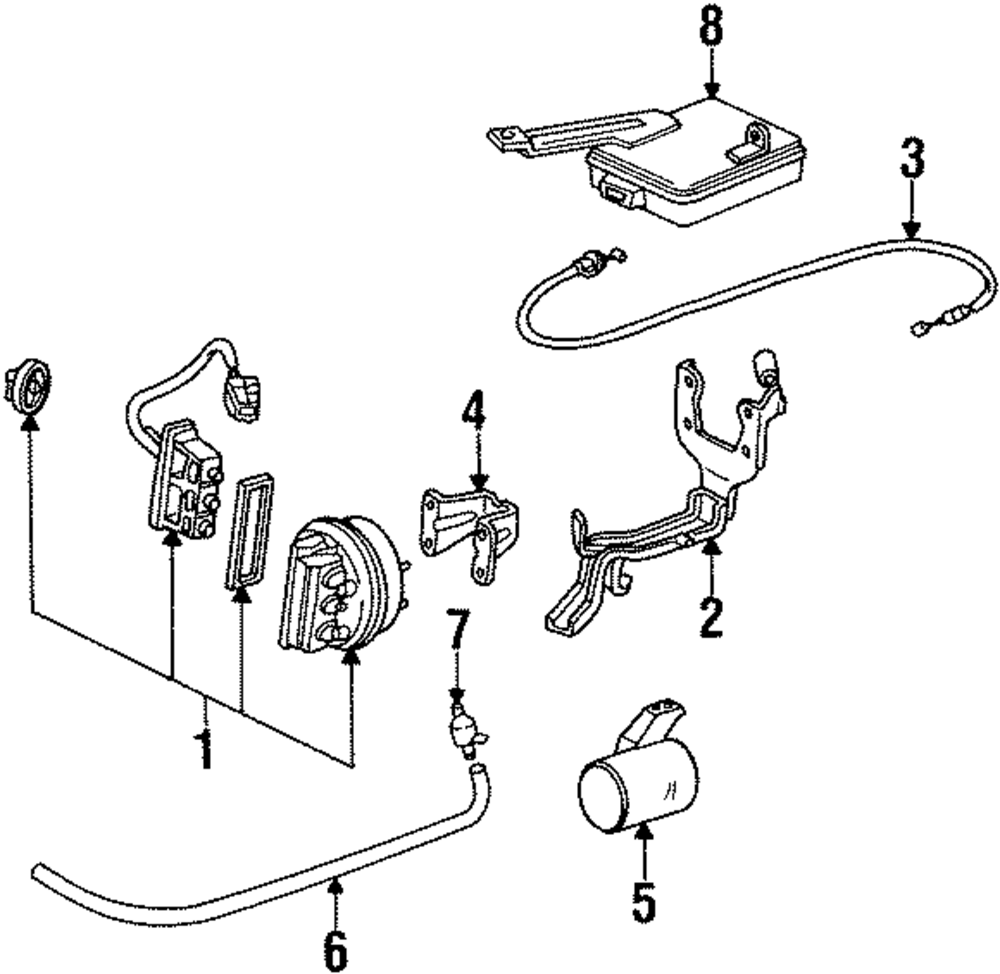 8
3
4
2
7
1
5
6