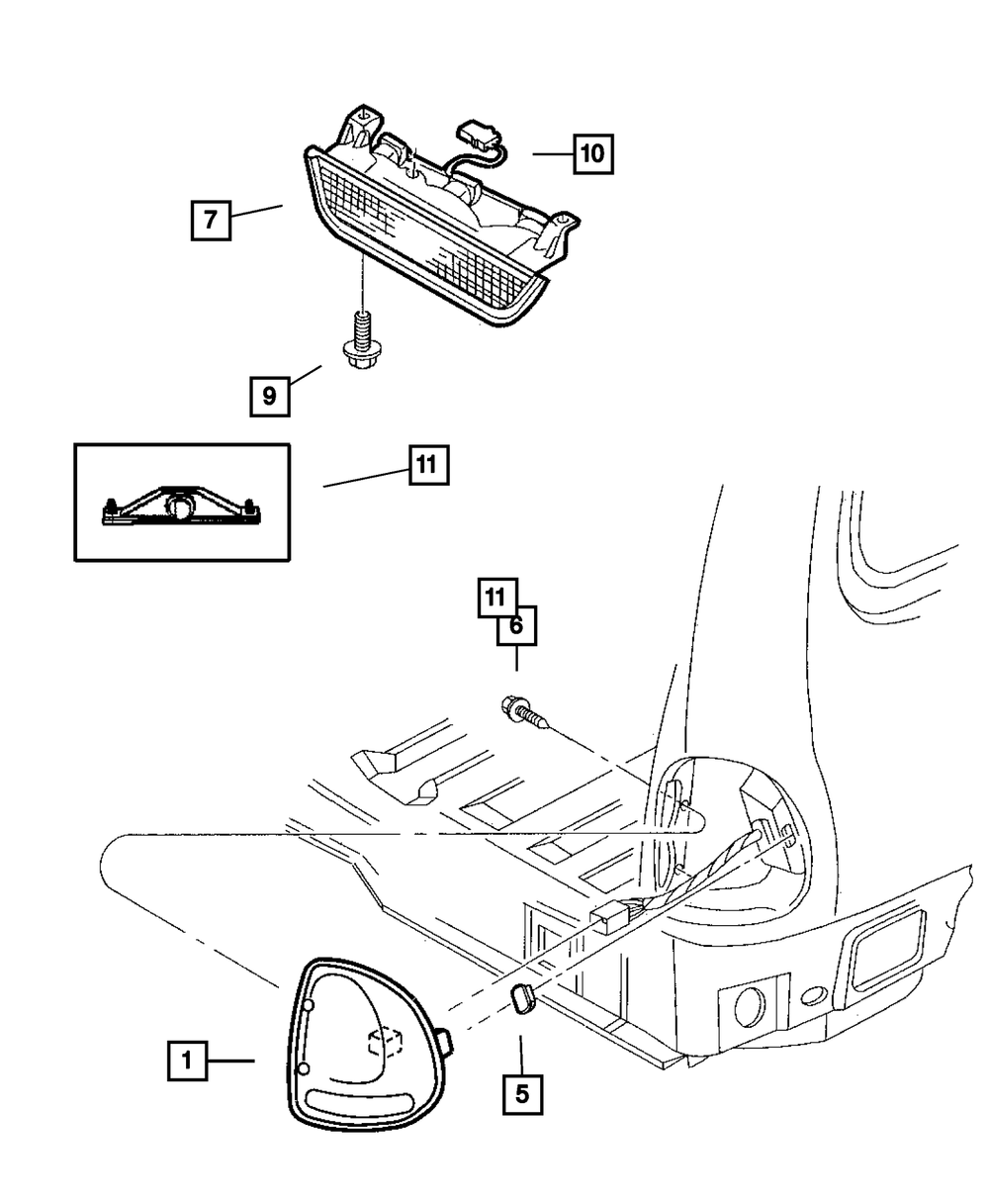 10
7
9
11
11
6
1
5