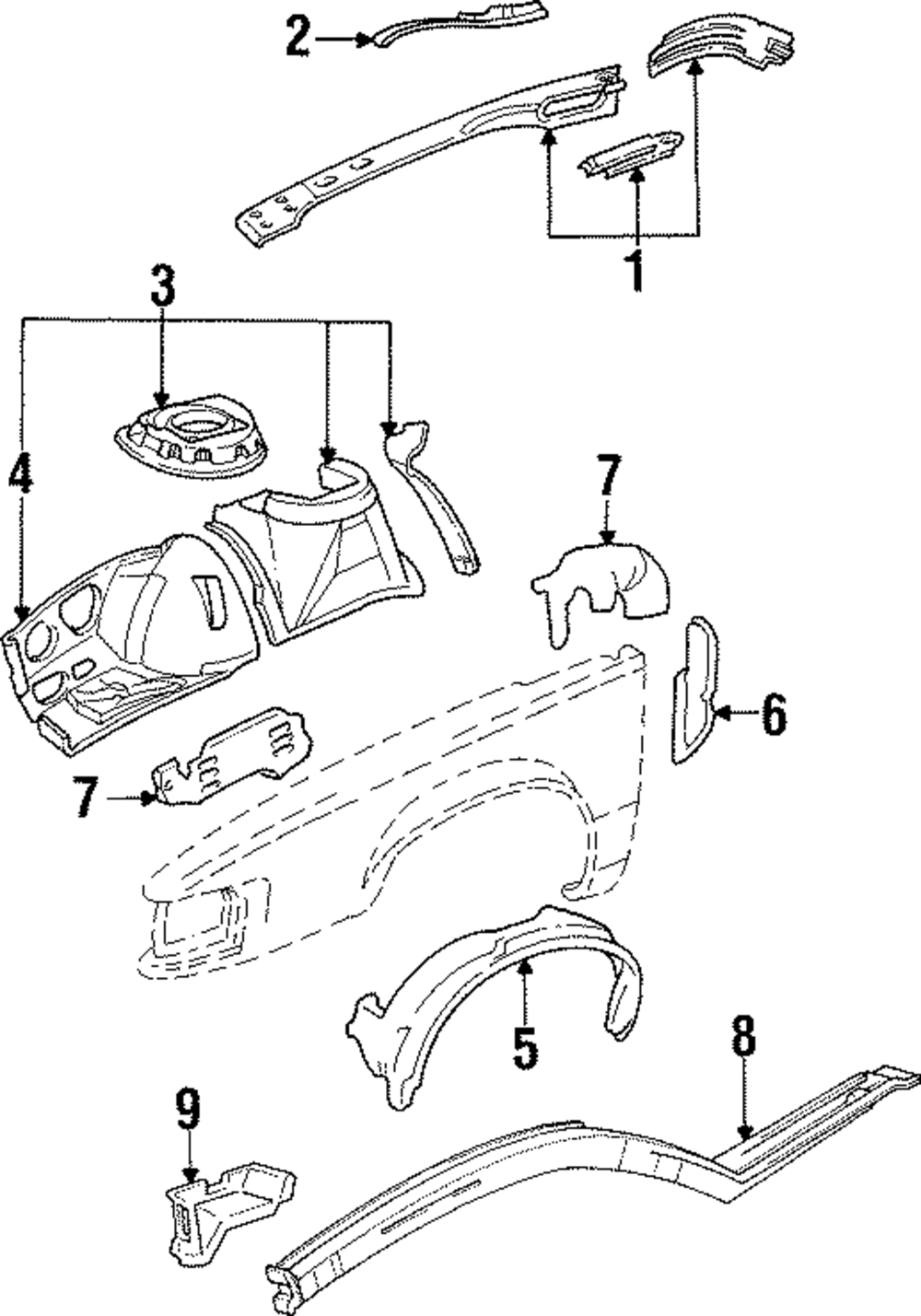 2
1
3
4
7
6
7
5
8
9