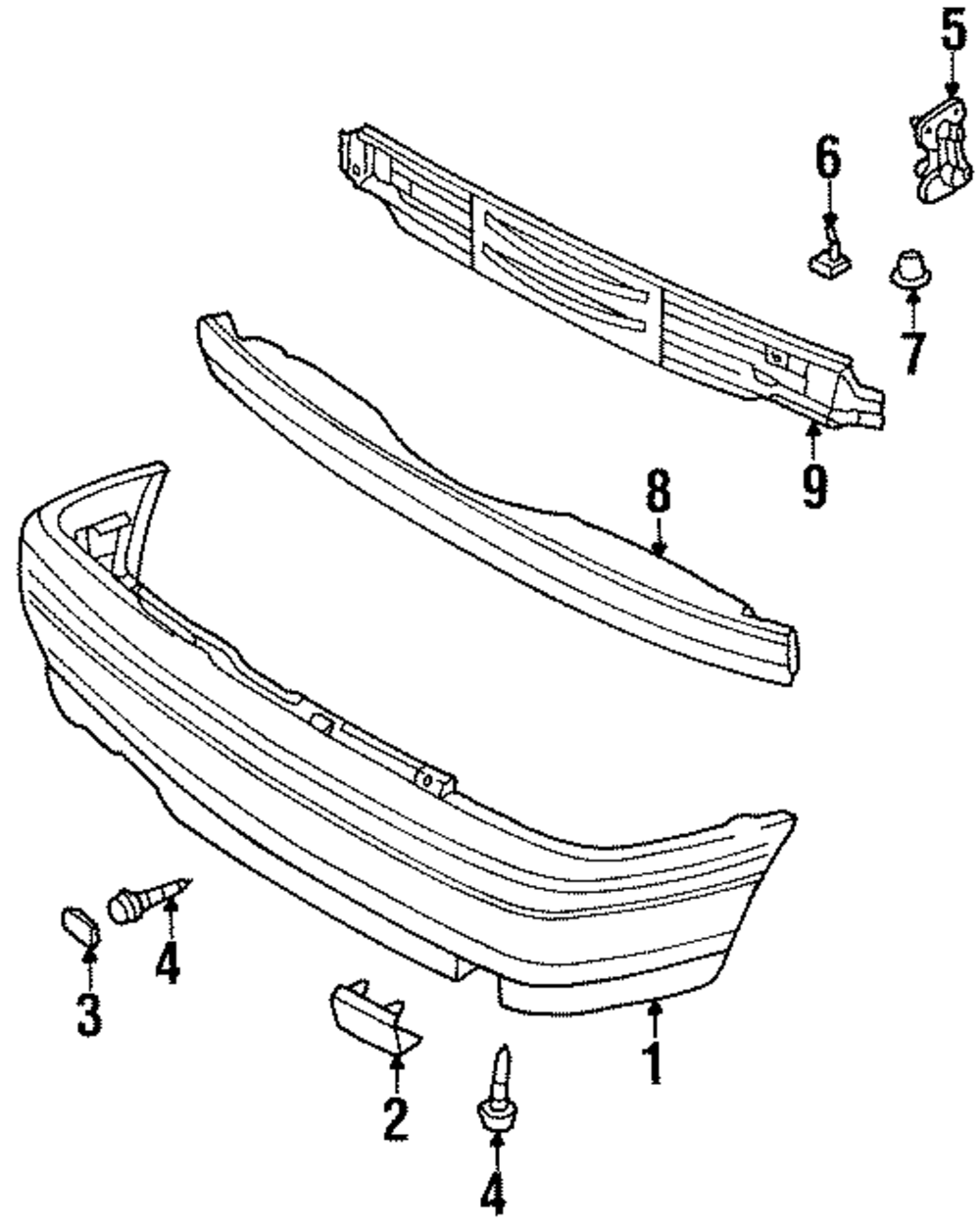 5
6
7
9
8
4
3
2
1
4