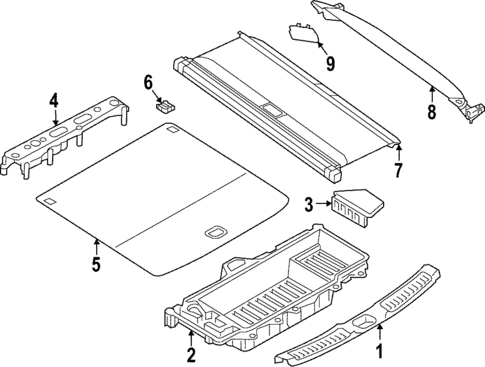 9
8
6
4
7
3
5
2
1