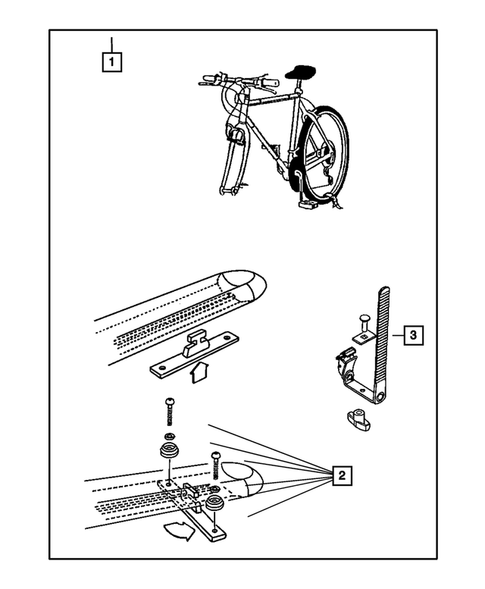 1

3

2