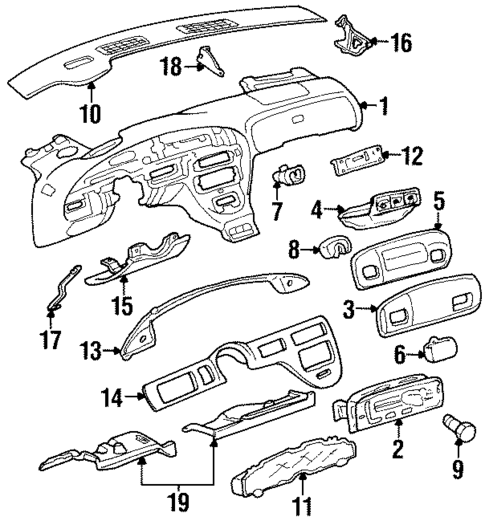 16
18
10
1
12
7
4
5
8
15
17
3
13
6
14
2
9
19
11