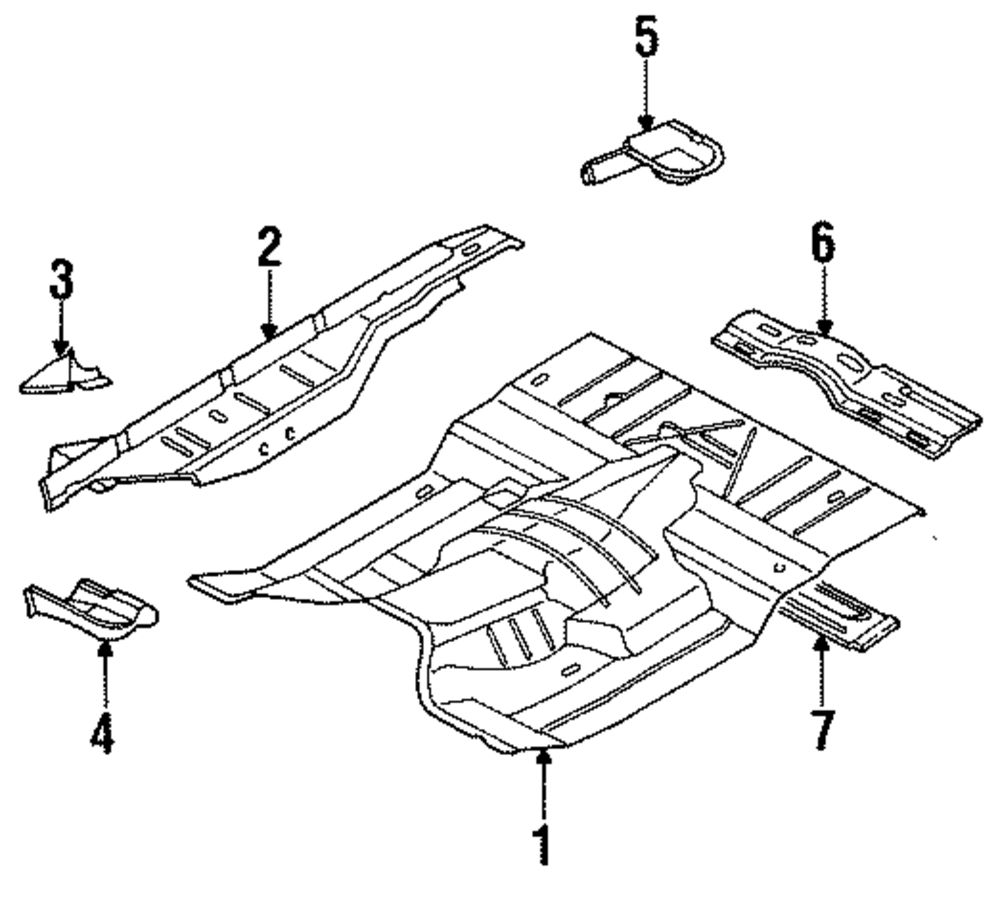 5
2
3
6
4
7
1