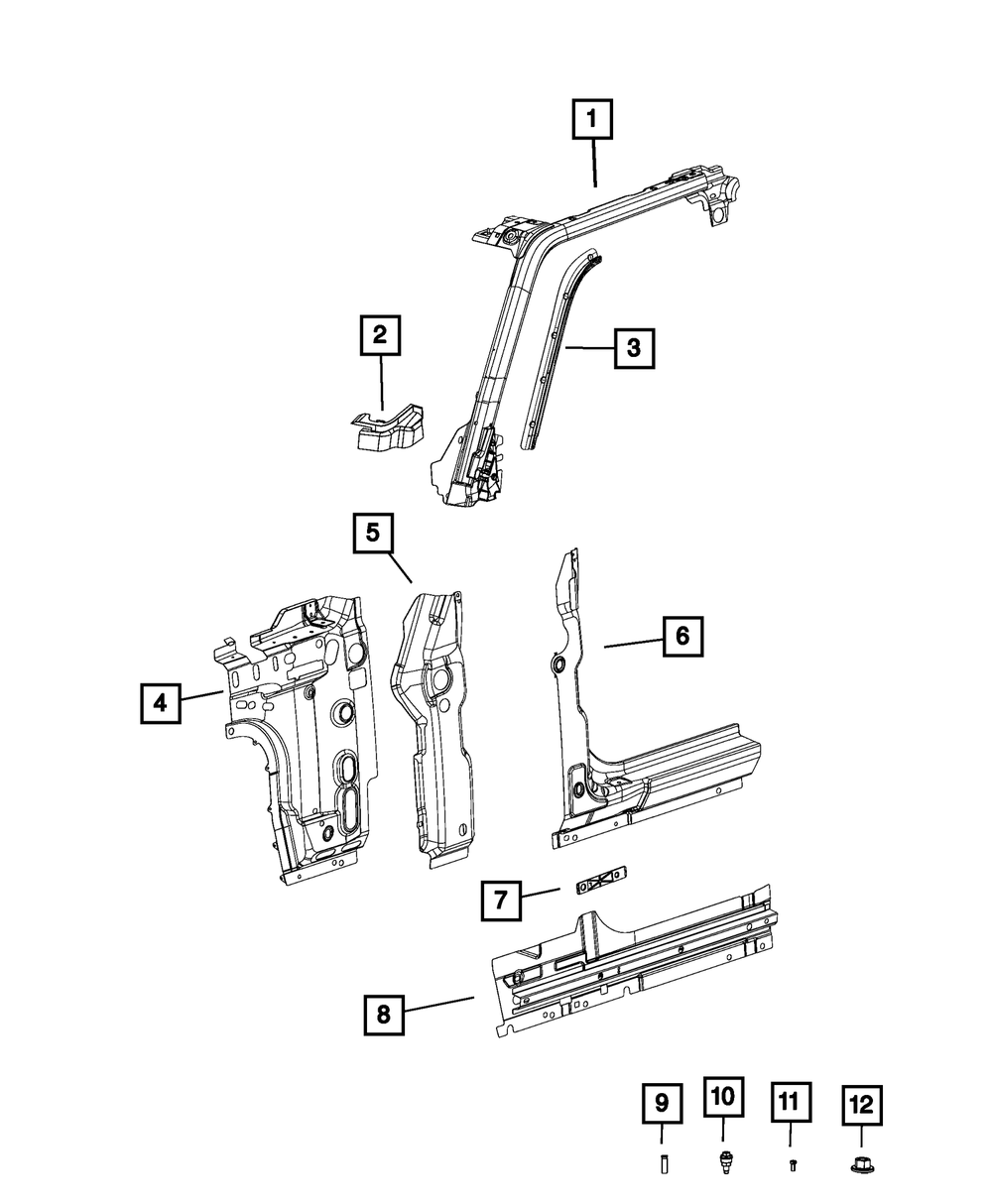 1
2
3
5
6
4
7
8
9
10
11
12