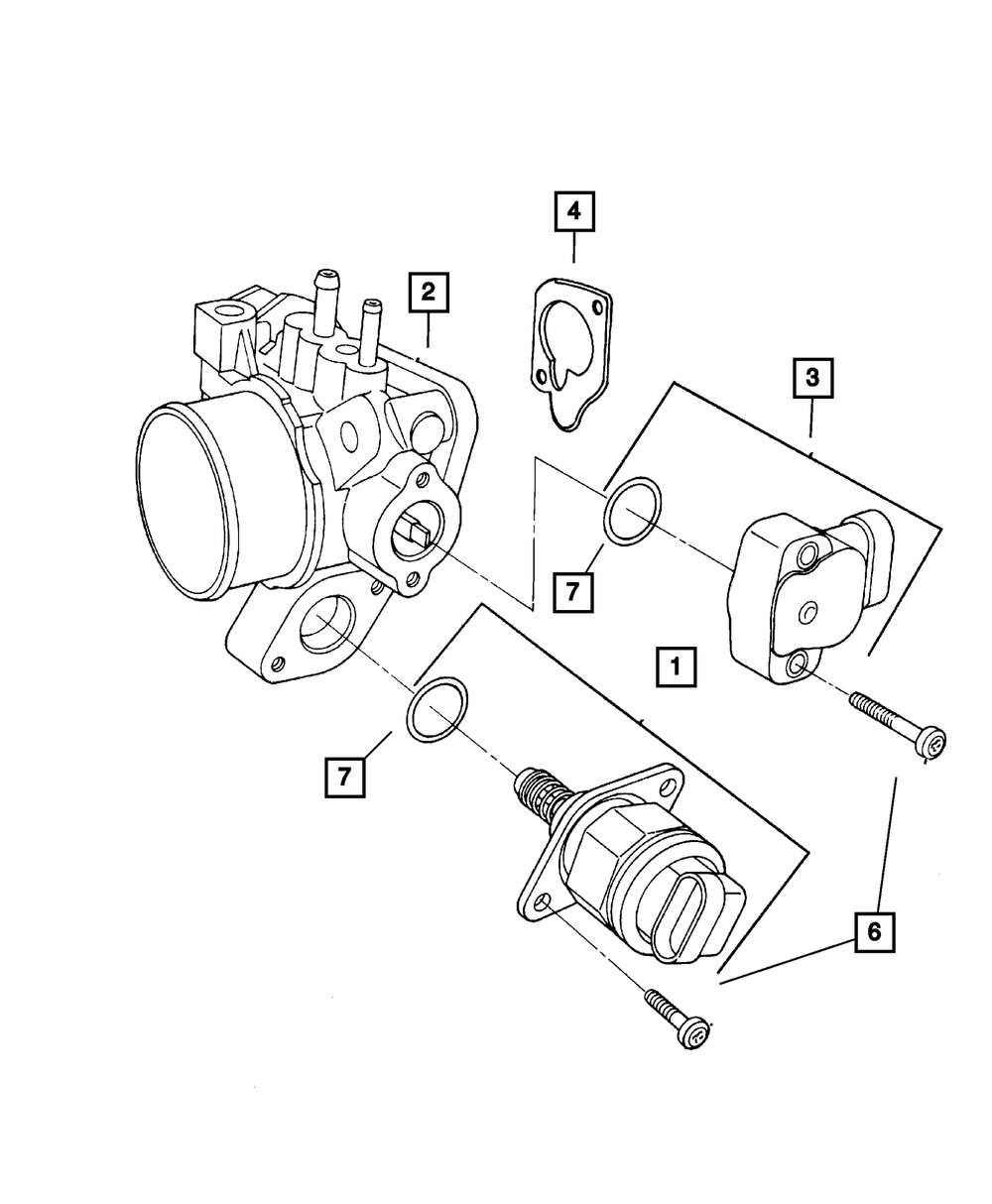 4
2
3
7
1
7
6