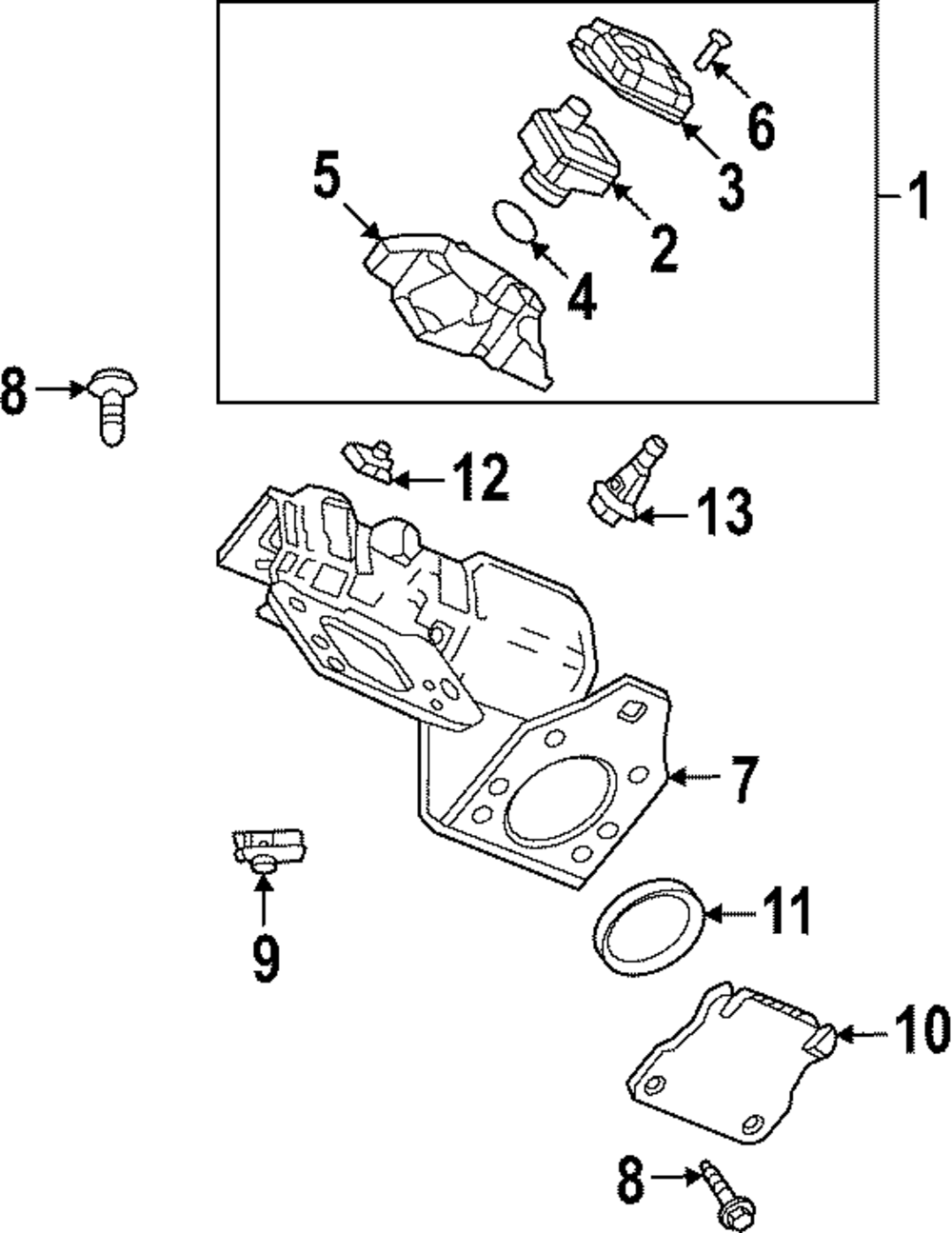 6
3
1
5
2
4
8
12
13
7
9
11
10
8