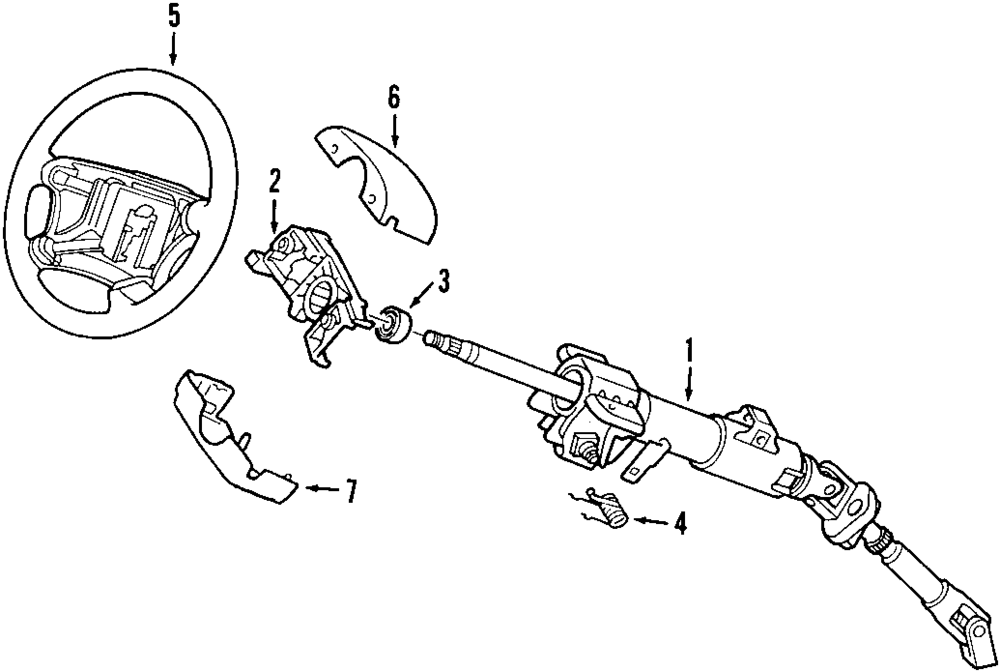 5
6
2
3
1
7
4