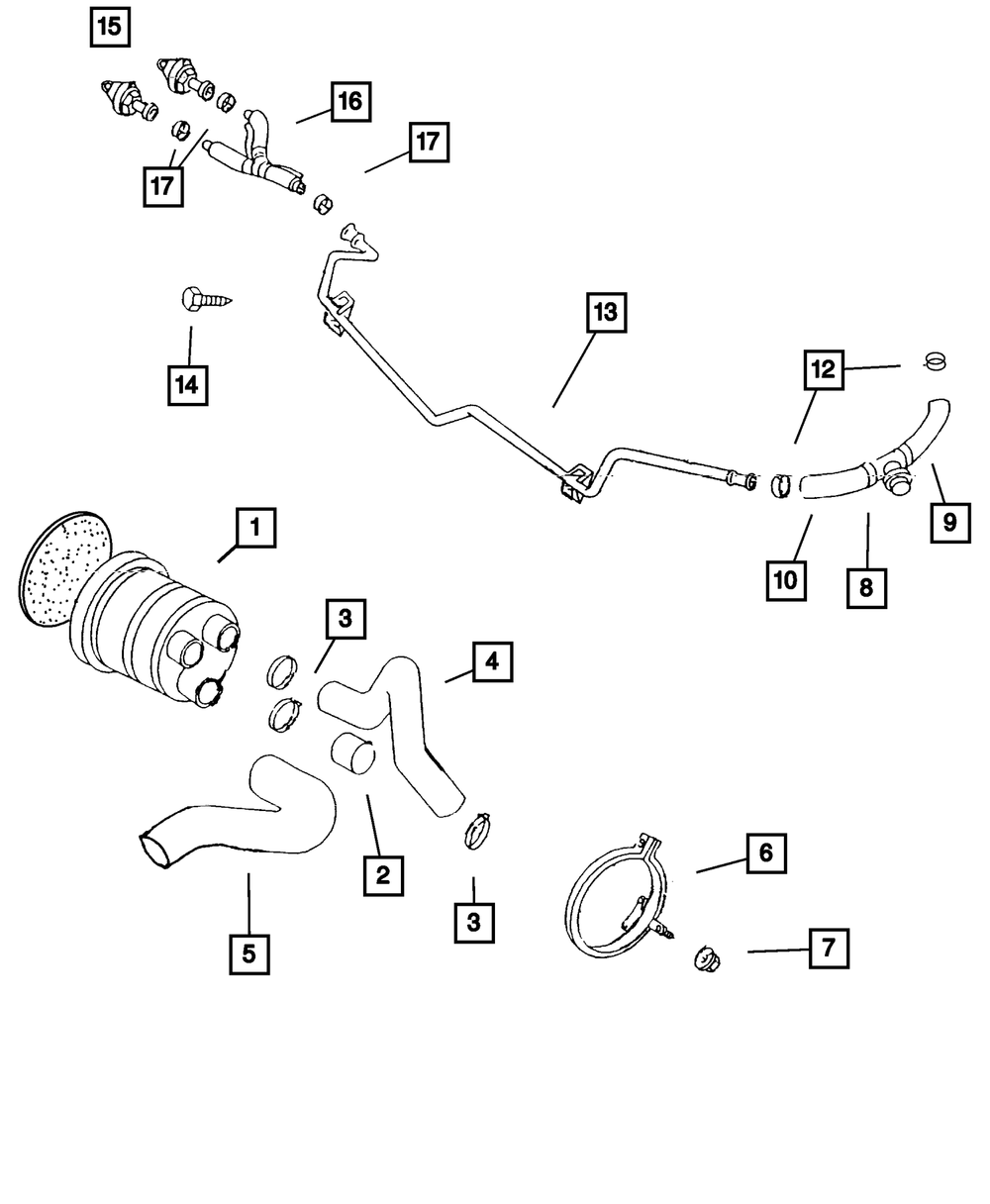 15
16
17
17
14
13
12
9
10
8
1
3
4
2
5
3
6
7