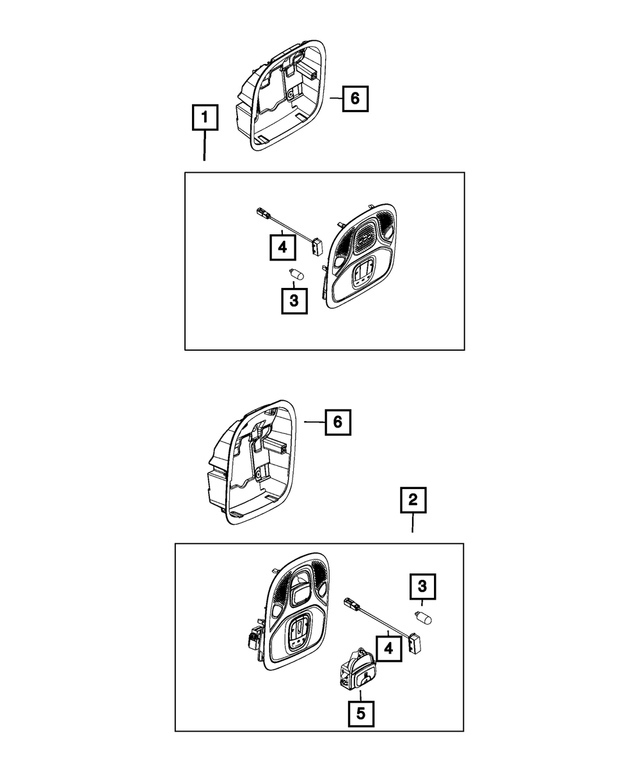 1
6
4
3
6
2
3
4
5