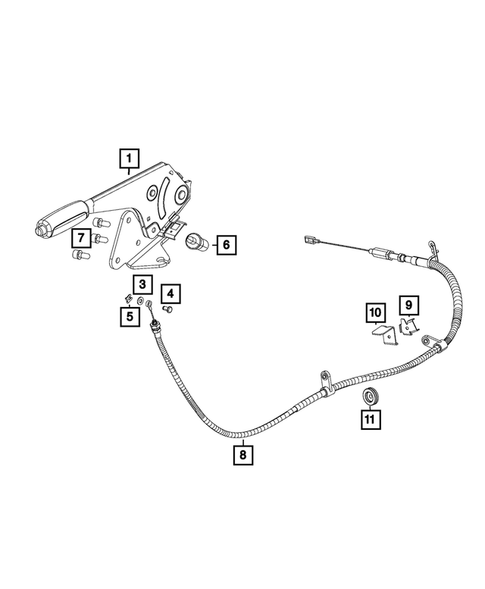 1
7
6
3
4
5
10
9
11
8