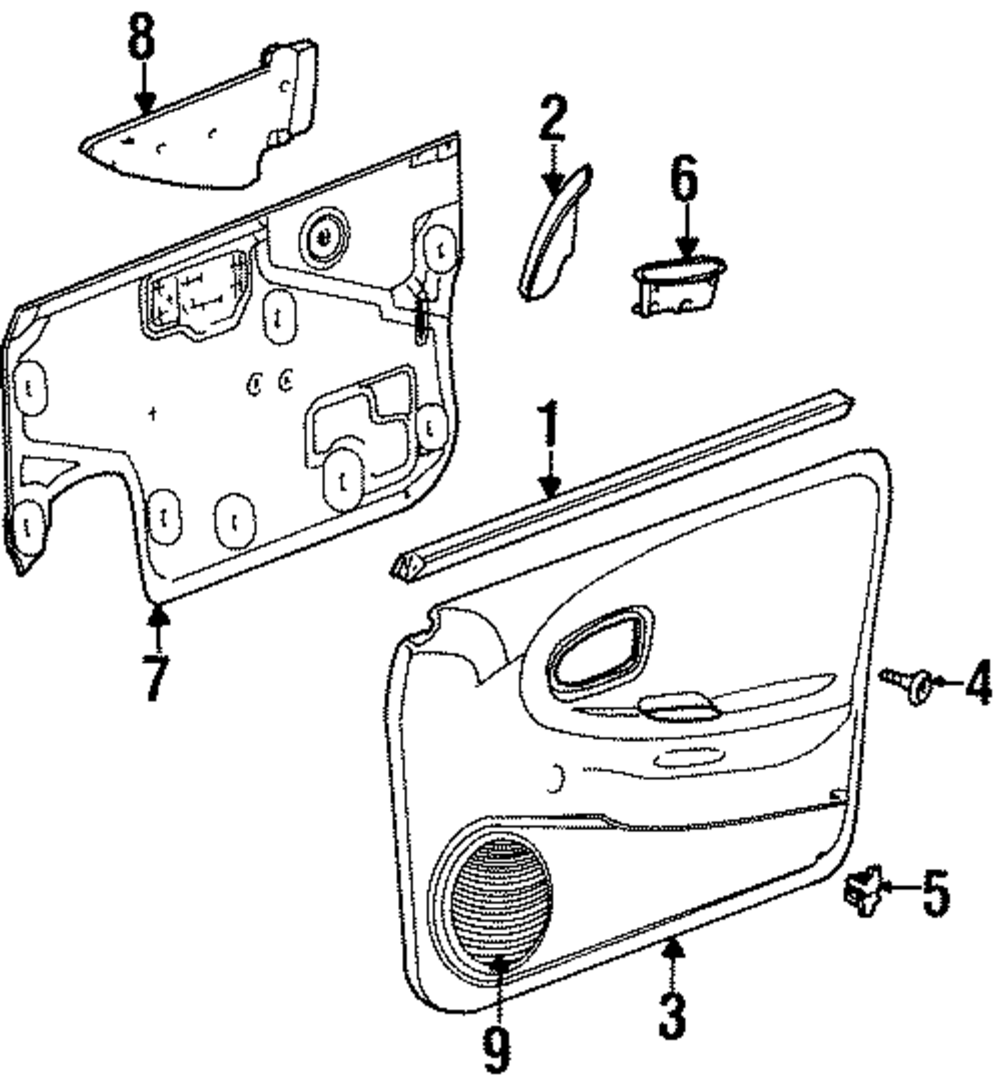 8
2
6
1
7
4
5
3
9