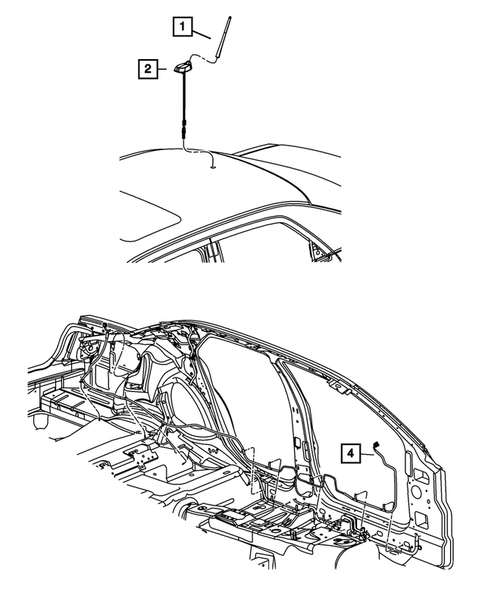 1
2
4