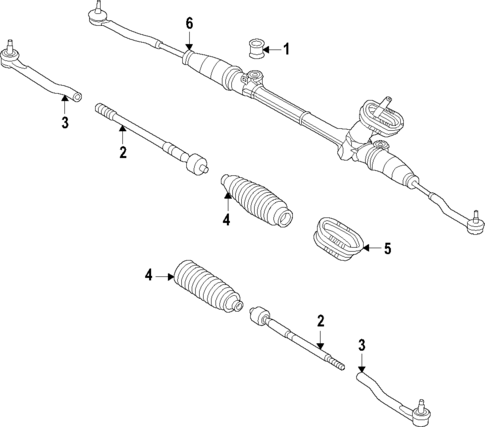 6
1
3
2
4
5
4
2
3