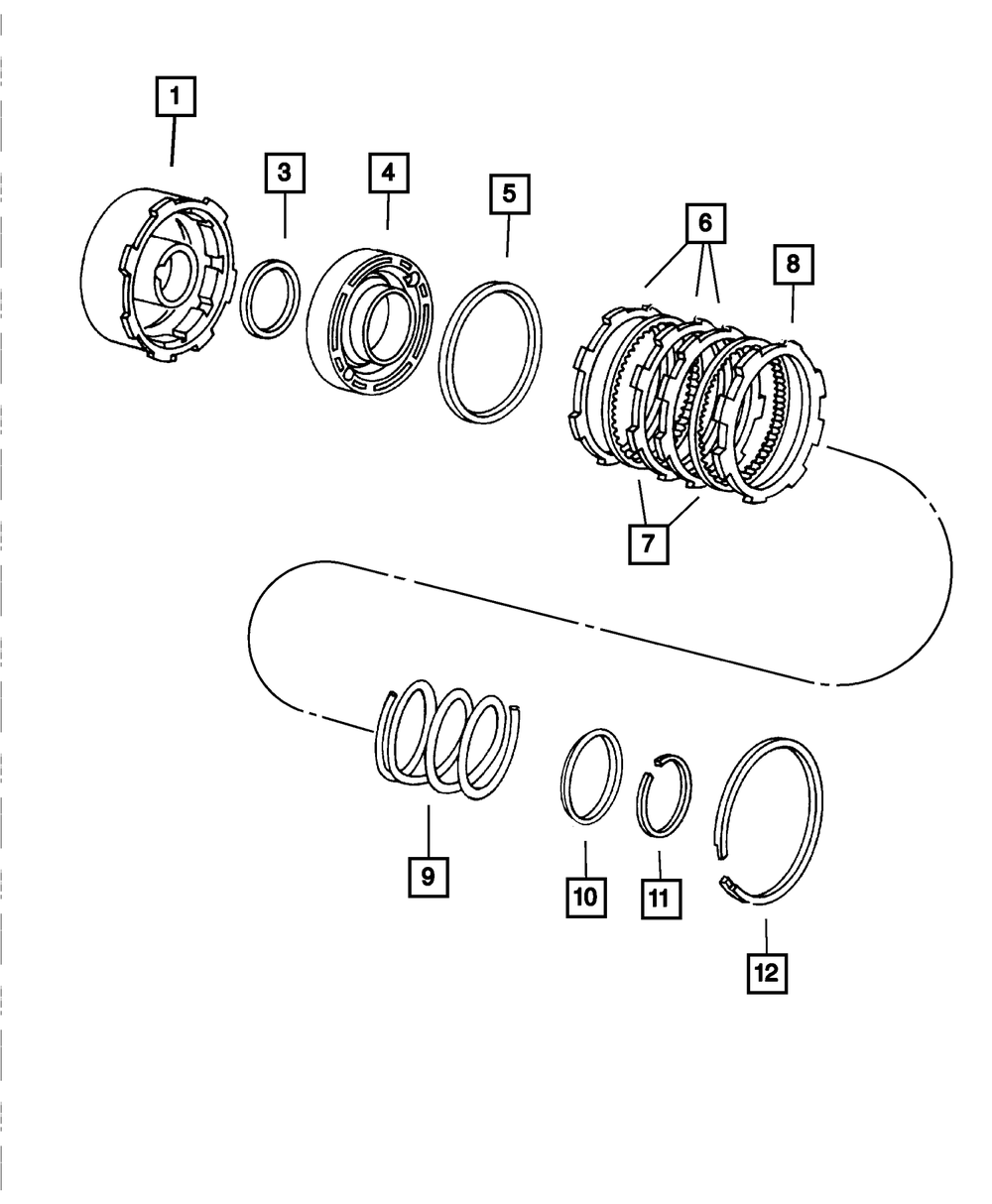 1
3
4
5
6
8
7
9
10
11
12