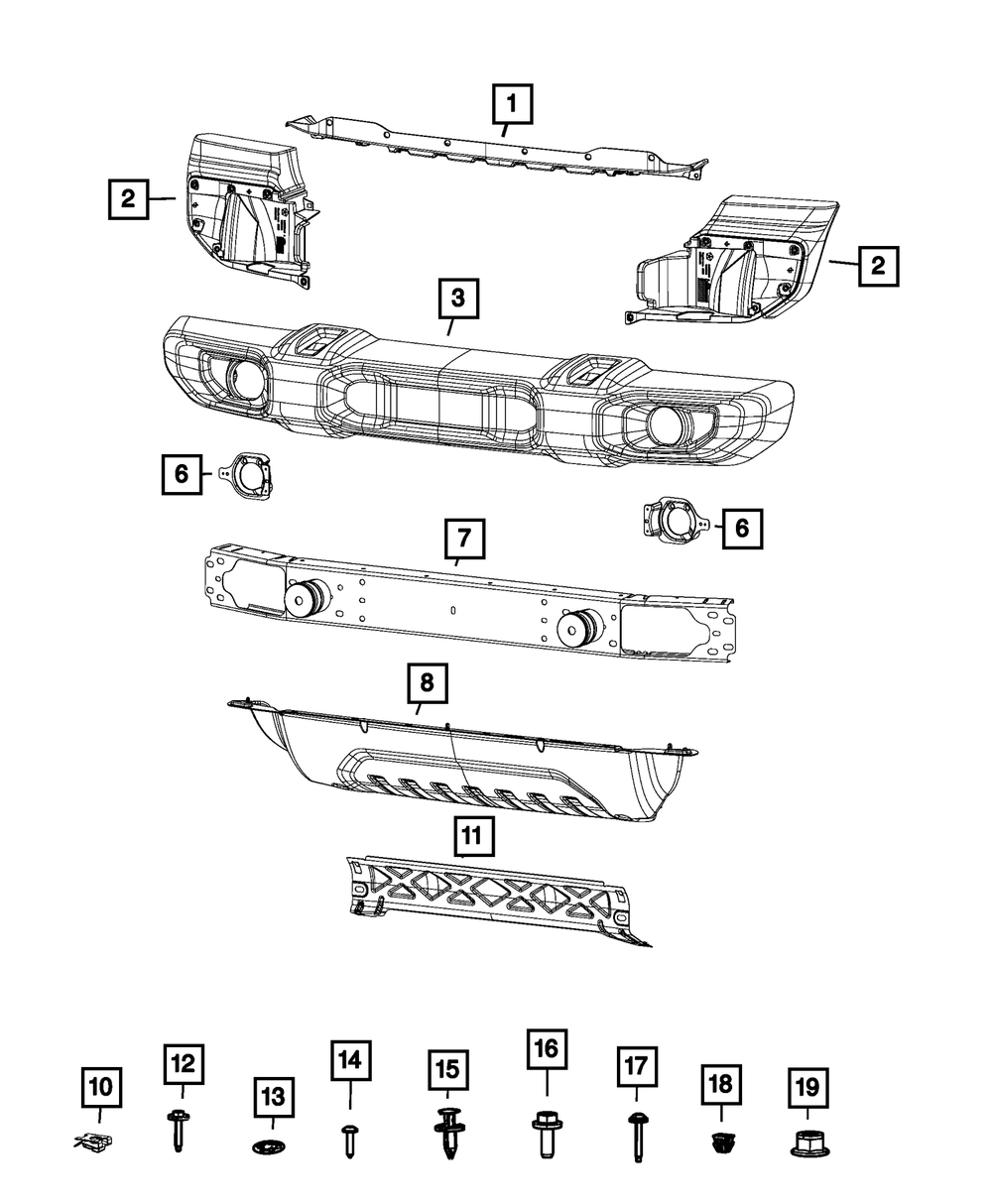 1
2
2
3
6
6
7
8
11
10
12
13
14
15
16
17
18
19