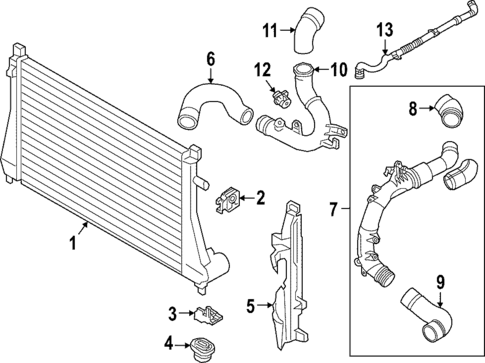 11
13
6
12
10
8
2
7
1
9
3
5
4