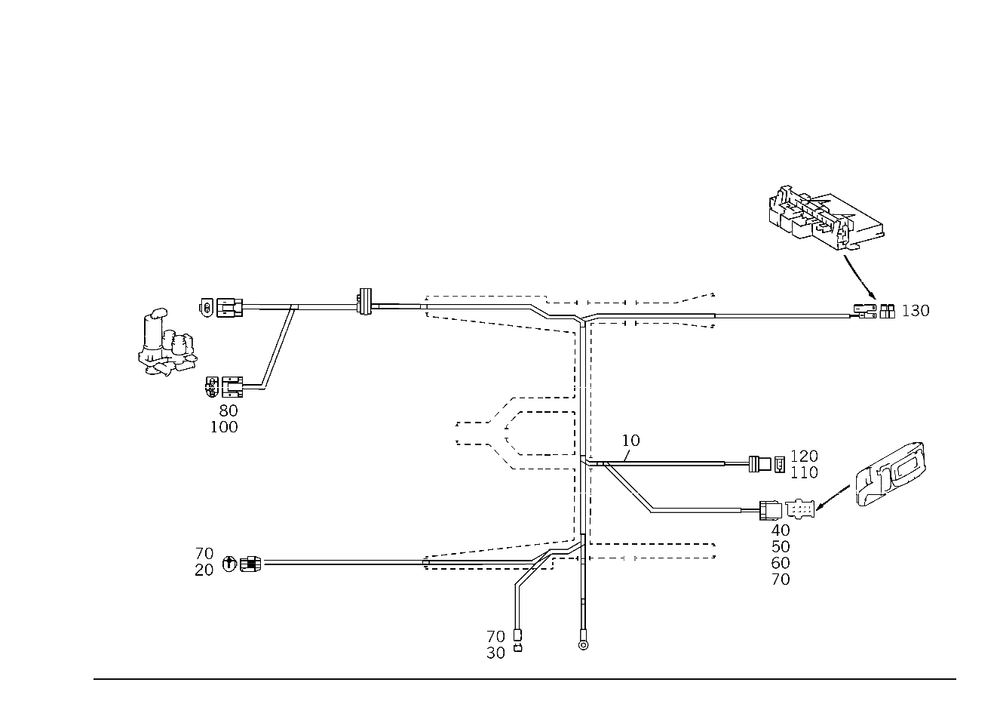 130

80
100

10

120
110

40
50
60
70

70
20

70
30