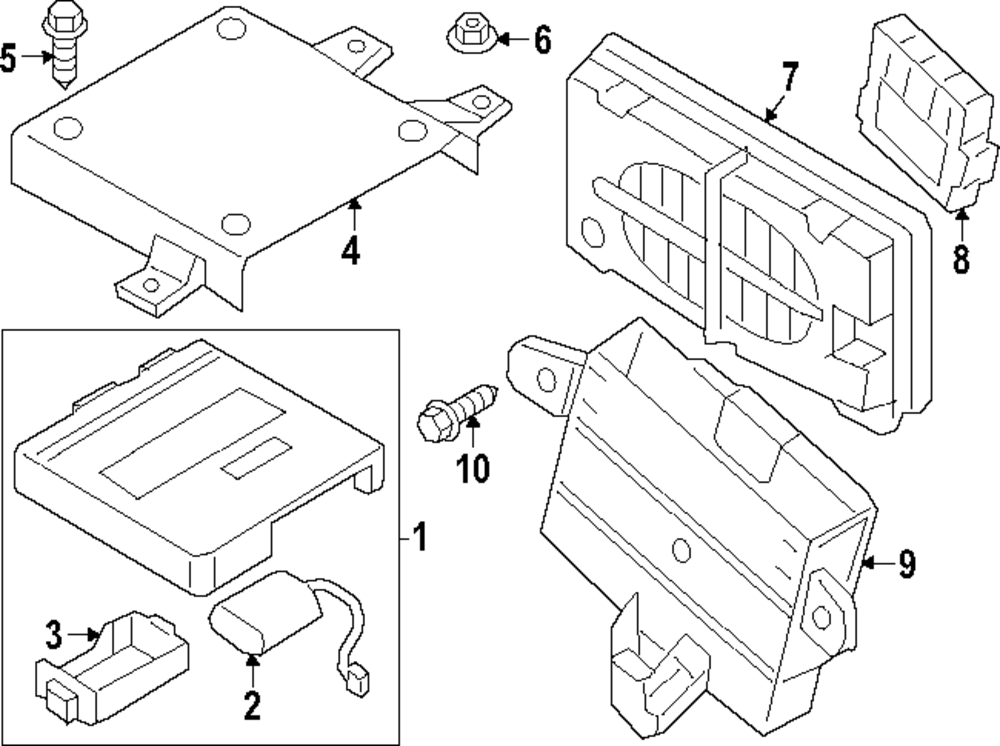 5
6
7
8
4
10
1
9
3
2