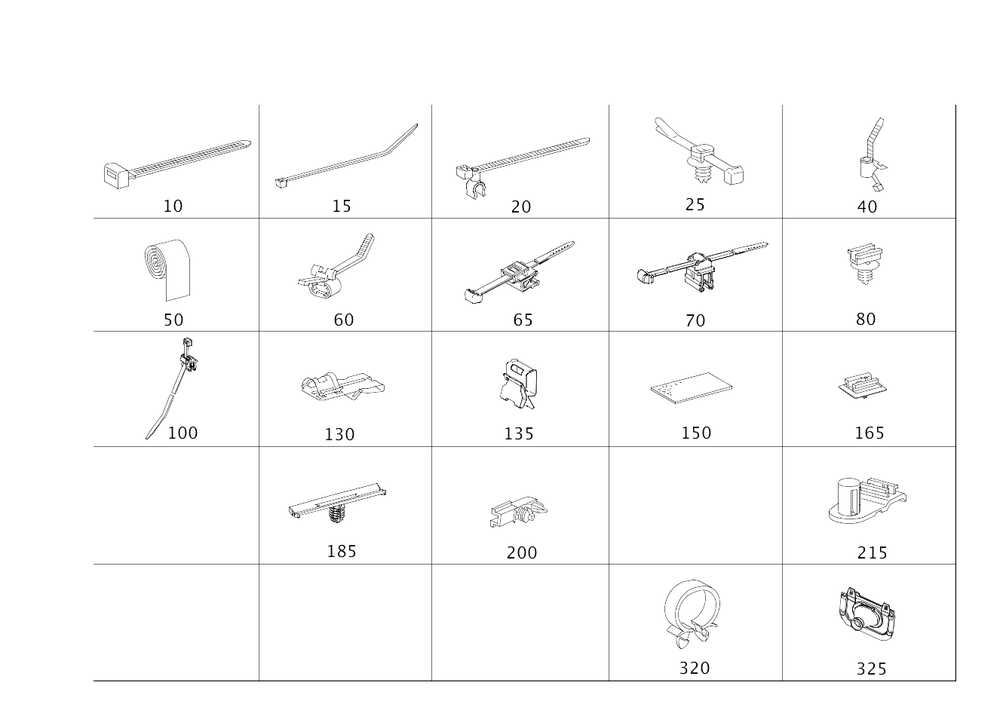 | 10 | 15 | 20 | 25 | 40 |
|---|---|---|---|---|
| 50 | 60 | 65 | 70 | 80 |
| 100 | 130 | 135 | 150 | 165 |
|  | 185 | 200 |  | 215 |
|  |  |  | 320 | 325 |