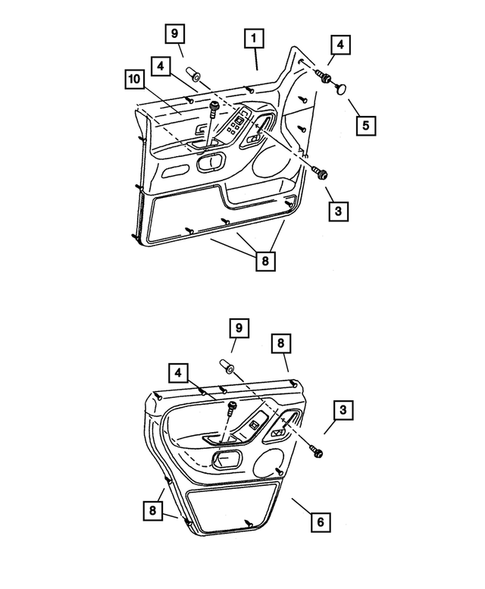 9
1
4
4
10
5
3
8
9
8
4
3
8
6