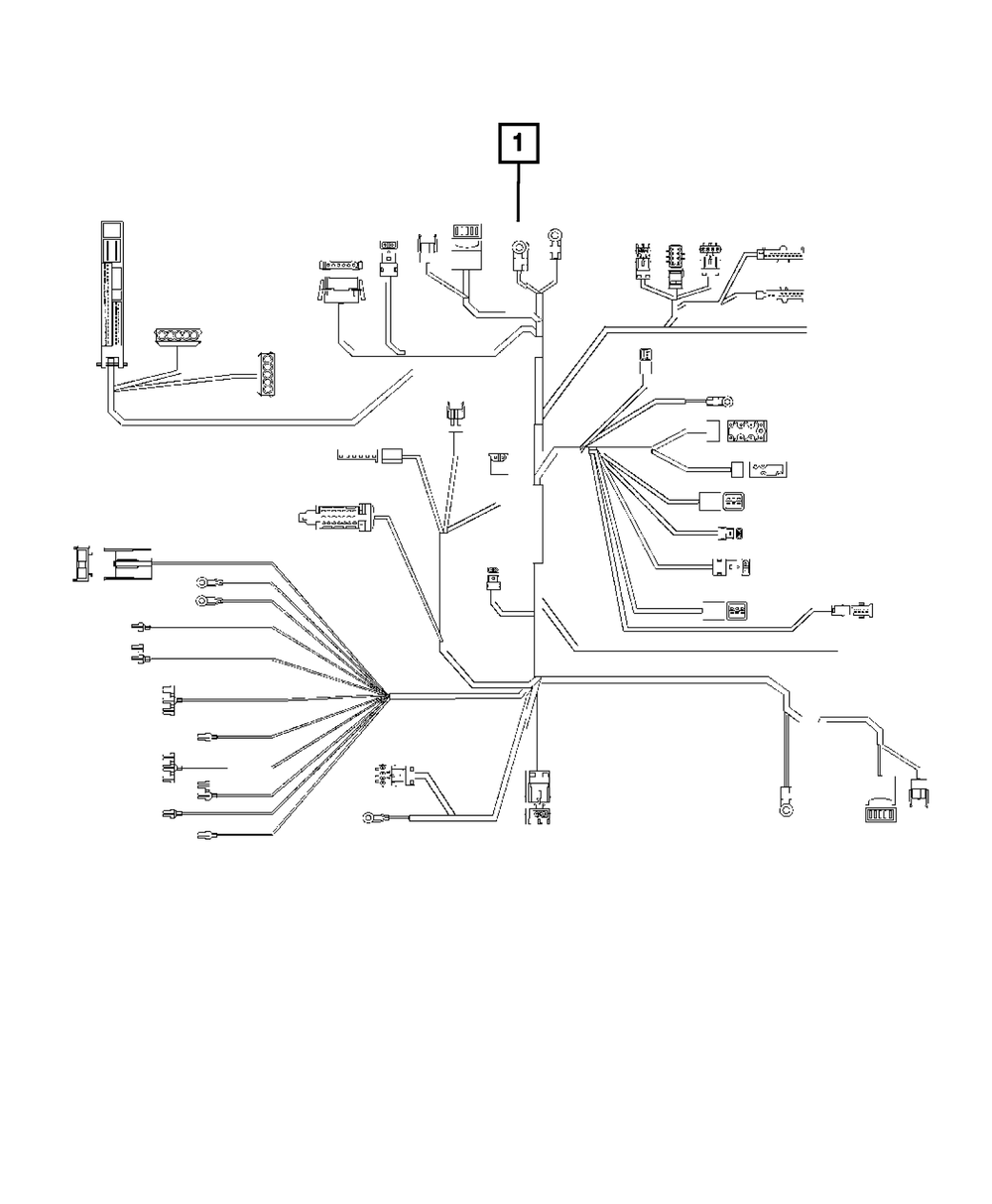 1