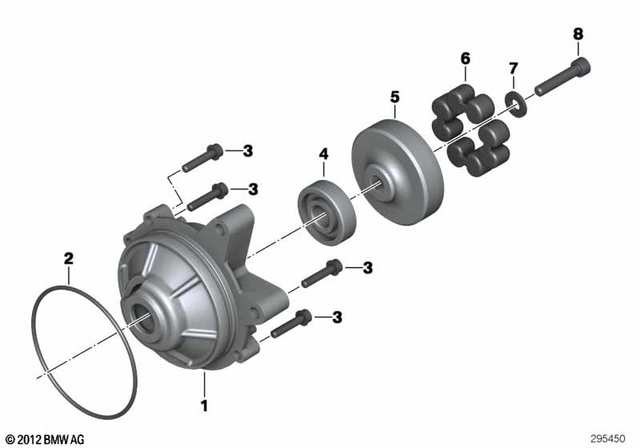 8
6
7
5
3
4
3
2
3
3
1
© 2012 BMW AG
295450