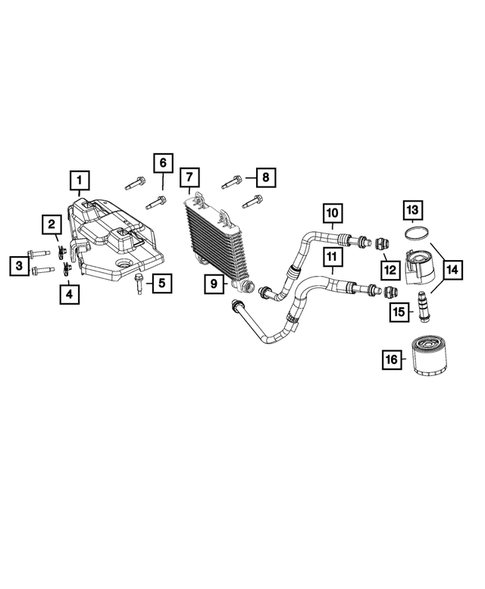 1
2
3
4
5
6
7
8
9
10
11
12
13
14
15
16