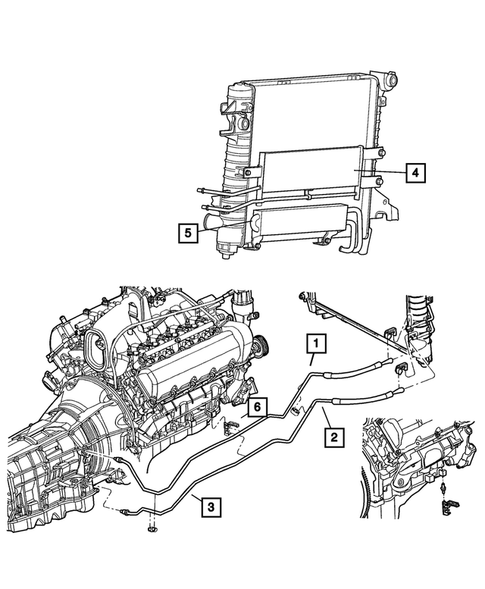 4
5
1
6
2
3