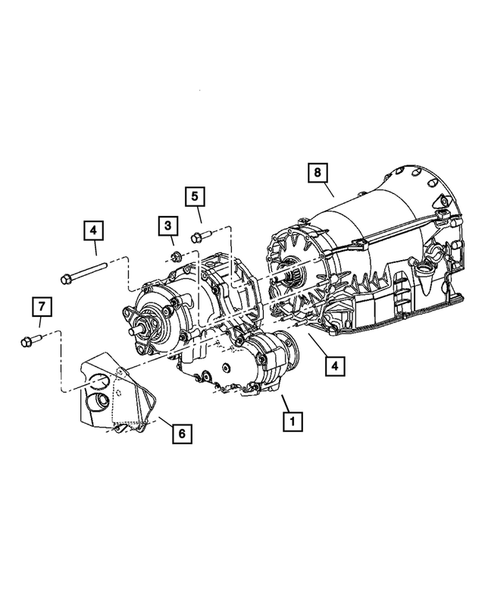 8
5
3
4
7
4
1
6