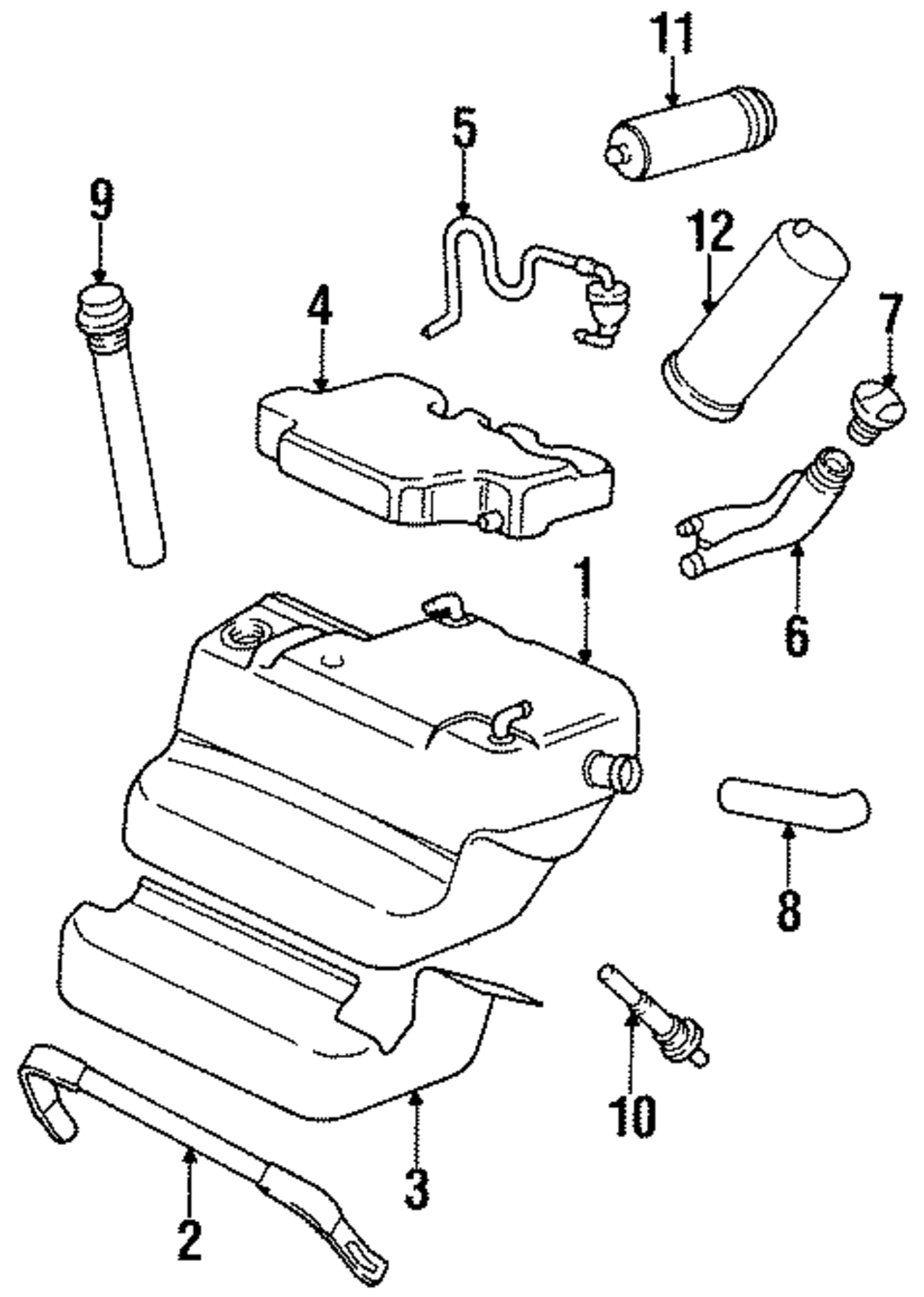 11
5
9
12
4
7
1
6
8
10
3
2