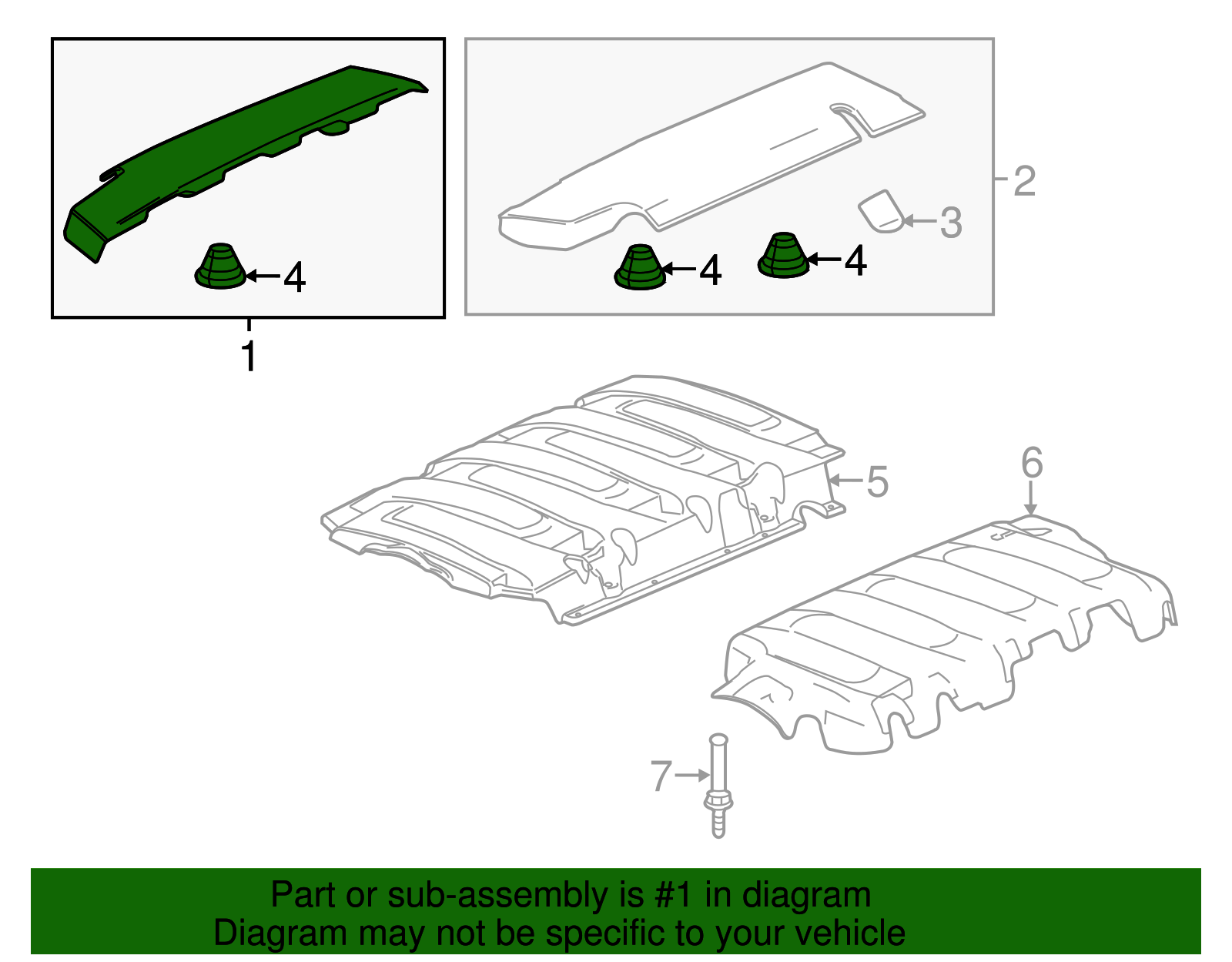 4
1
4
4
3
2
5
6
7

Part or sub-assembly is #1 in diagram
Diagram may not be specific to your vehicle