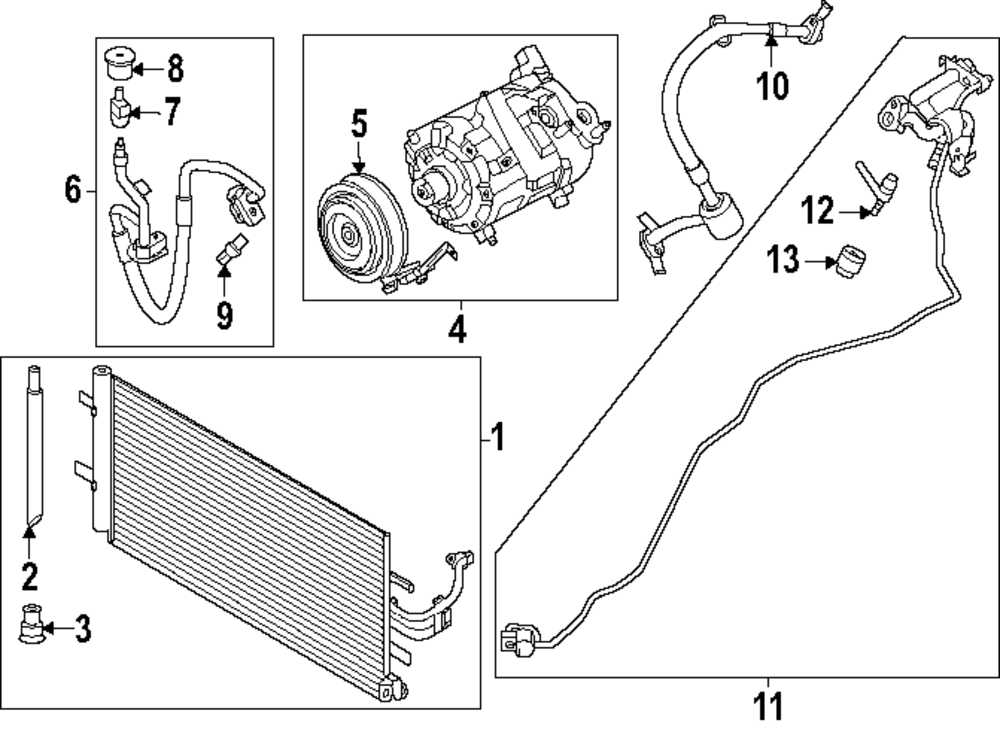 8
7
6
9
5
4
10
12
13
1
2
3
11